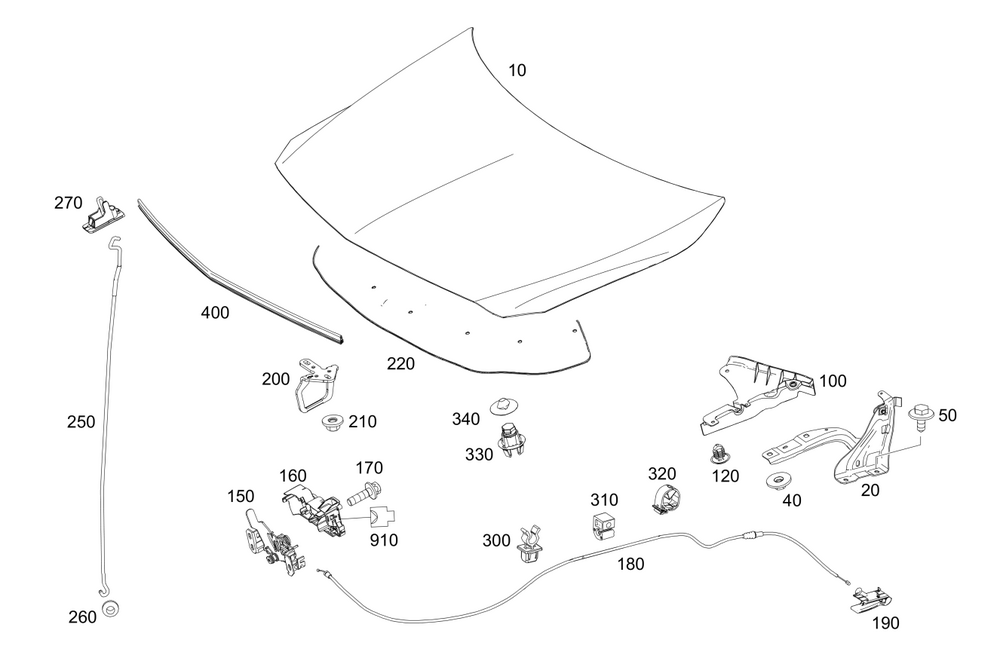 10

270

400

220

200

210

100

50

340

330

120

40

20

250

170

160

150

910

320

310

300

180

260

190