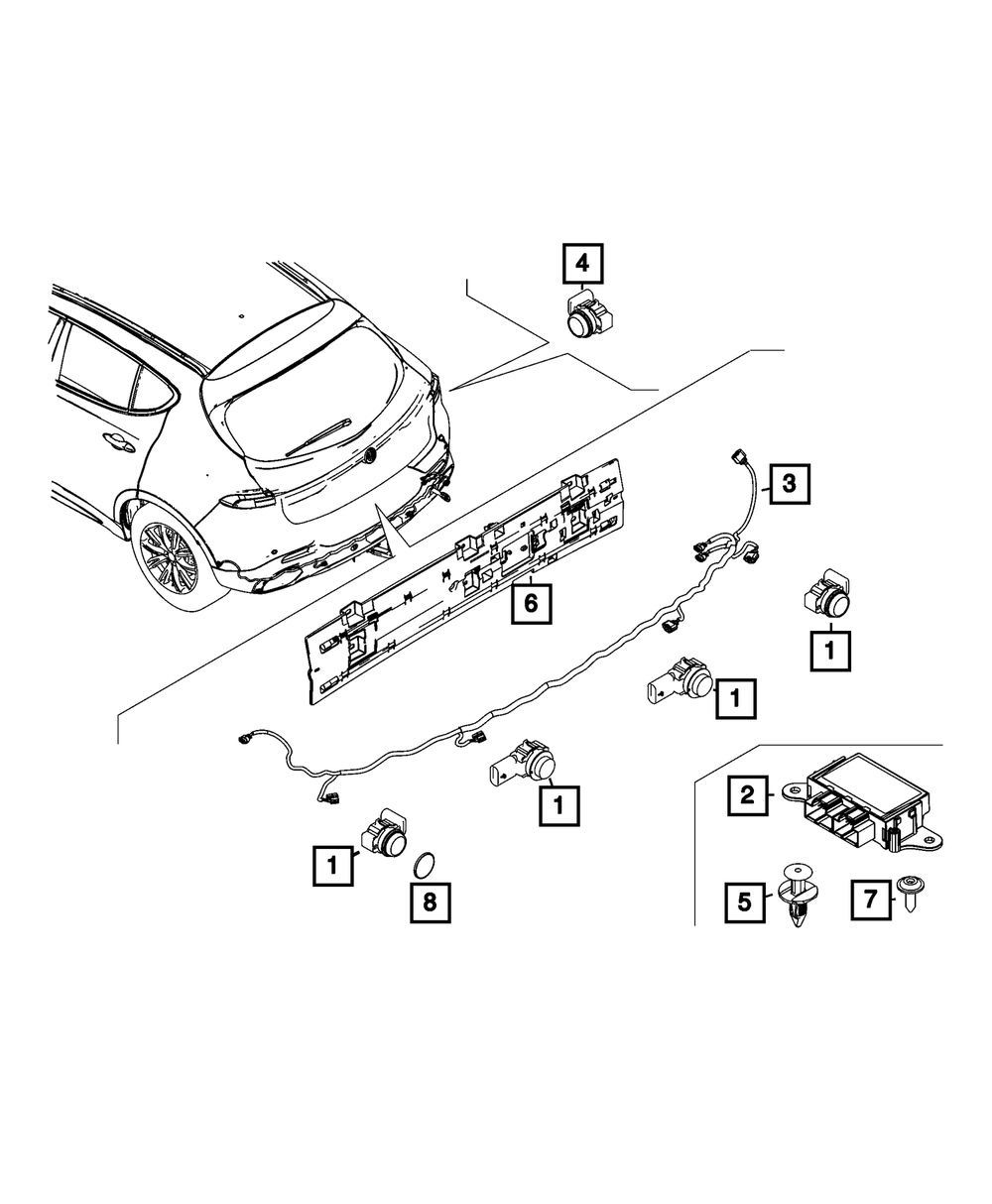 4
3
6
1
1
1
2
1
8
5
7