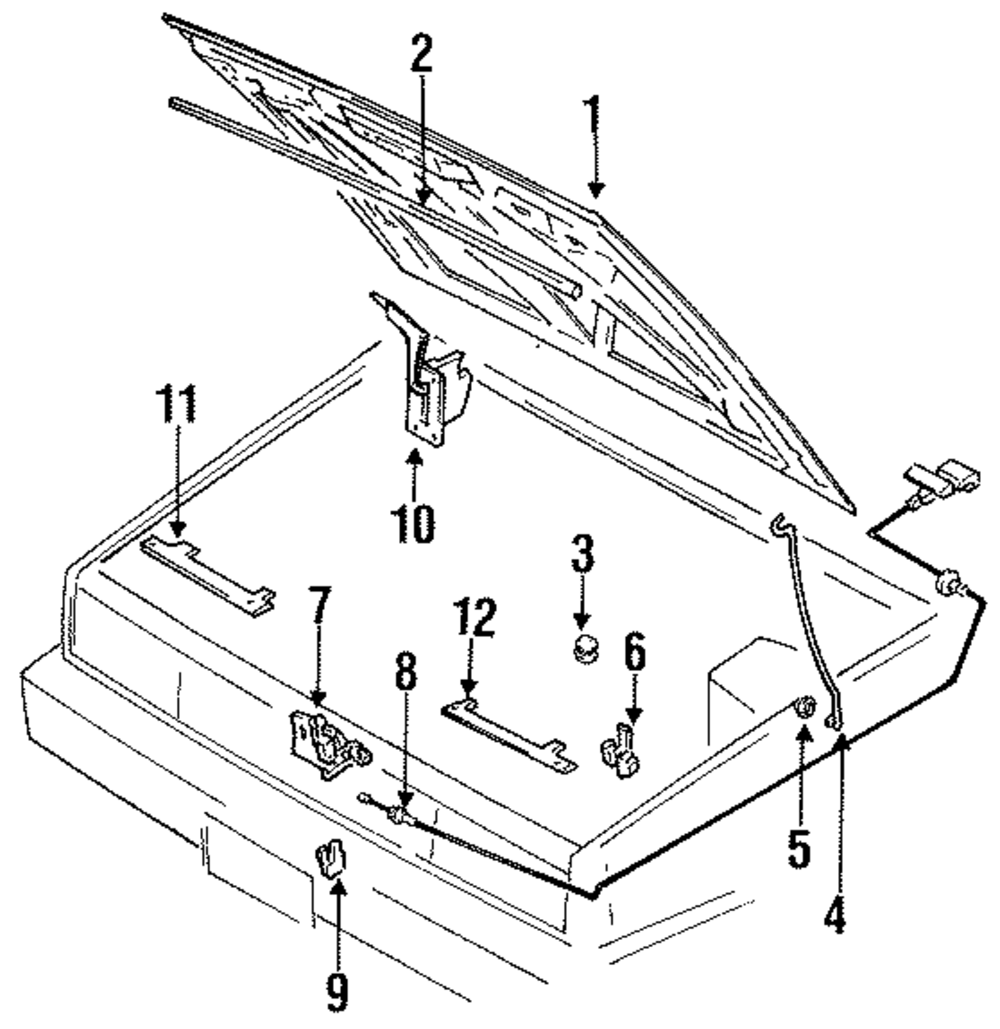 2
1
11
10
3
7
12
6
8
5
4
9