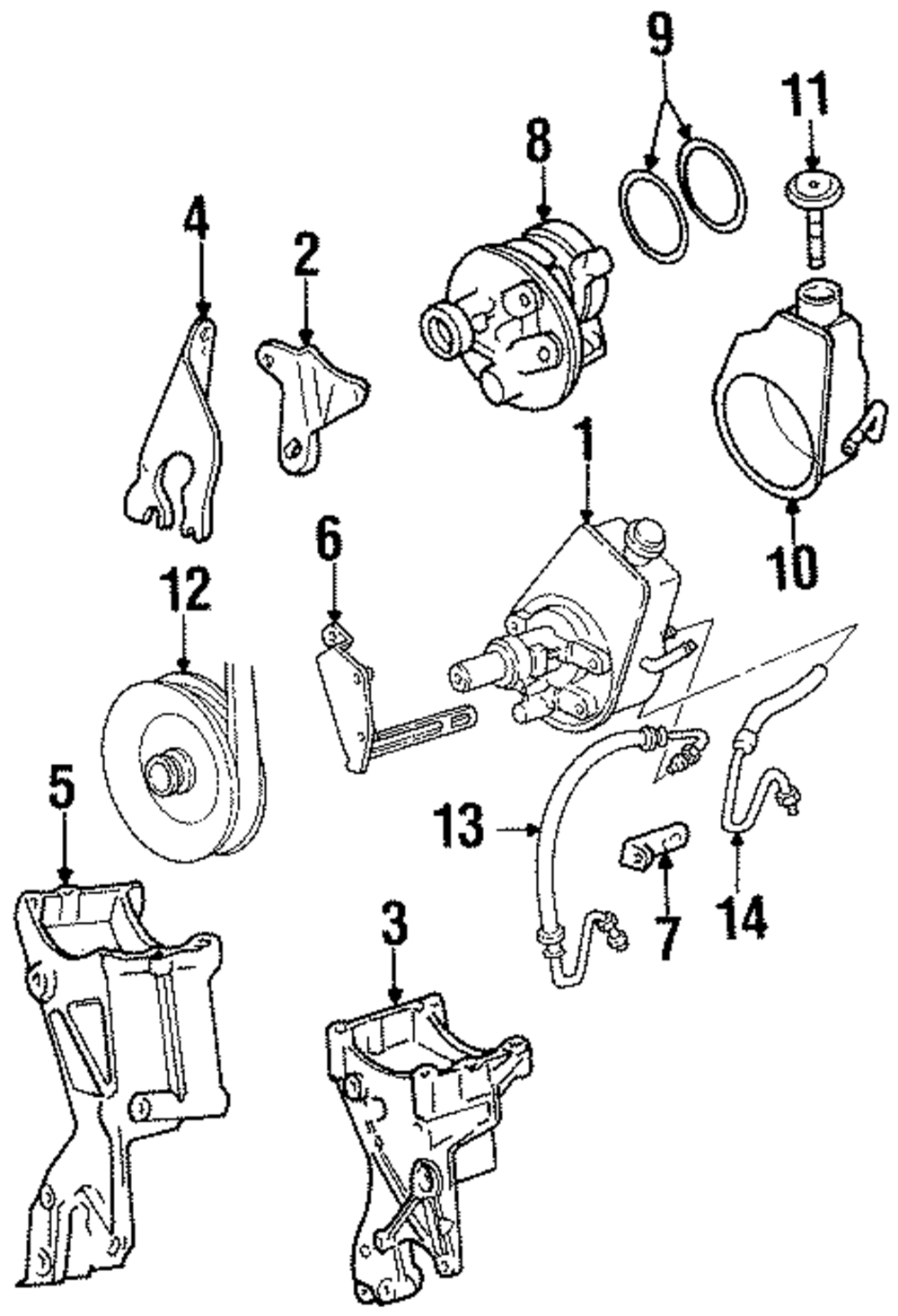 9
11
8
4
2
1
10
6
12
5
13
7
14
3