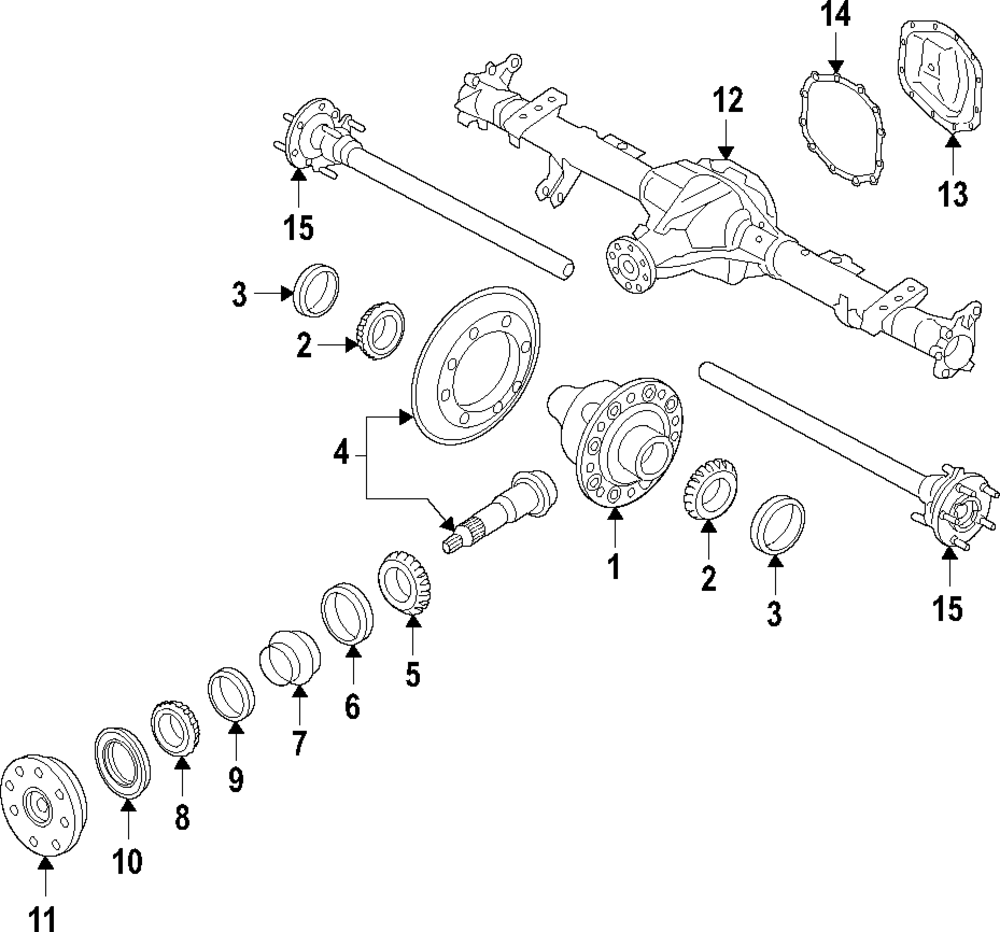 14
12
13
15
3
2
4
1
2
3
15
5
6
7
9
8
10
11