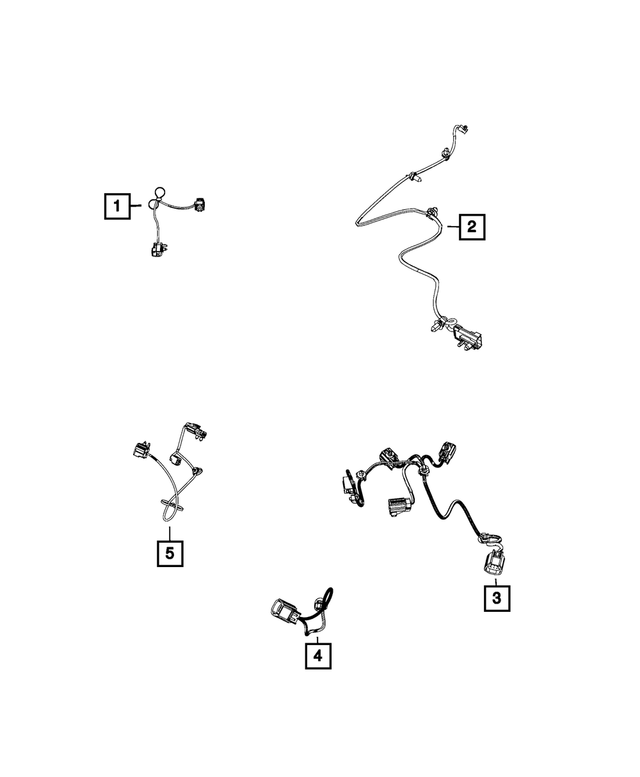 1
2
5
3
4