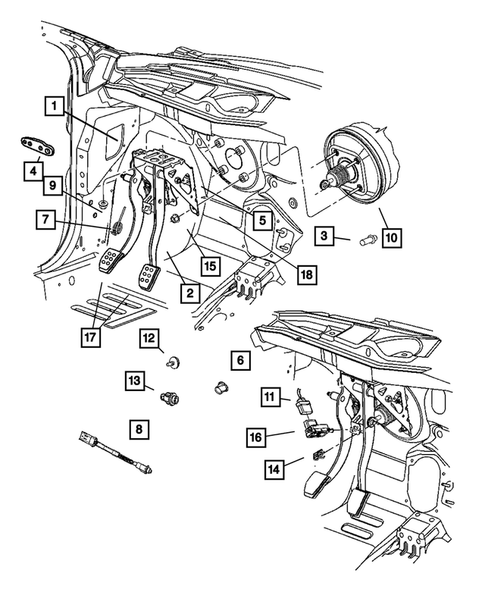 1
4
9
7
5
3
10
15
18
2
17
12
6
13
11
8
16
14