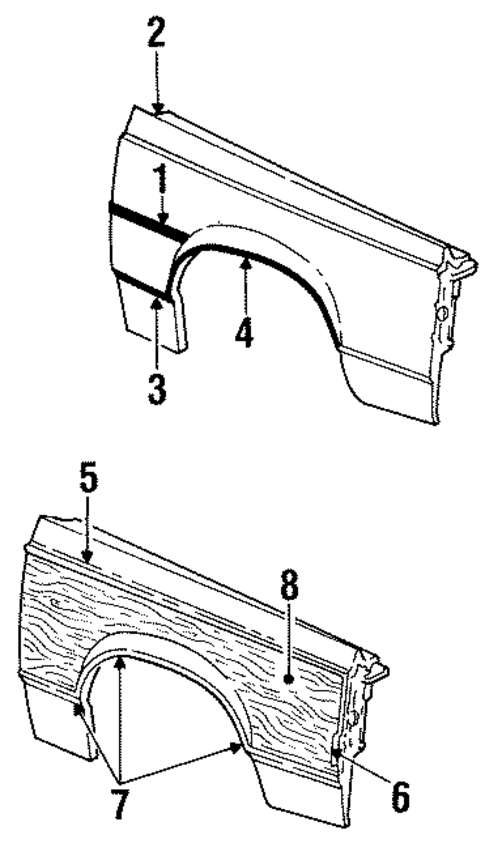 2
1
4
3
5
8
7
6