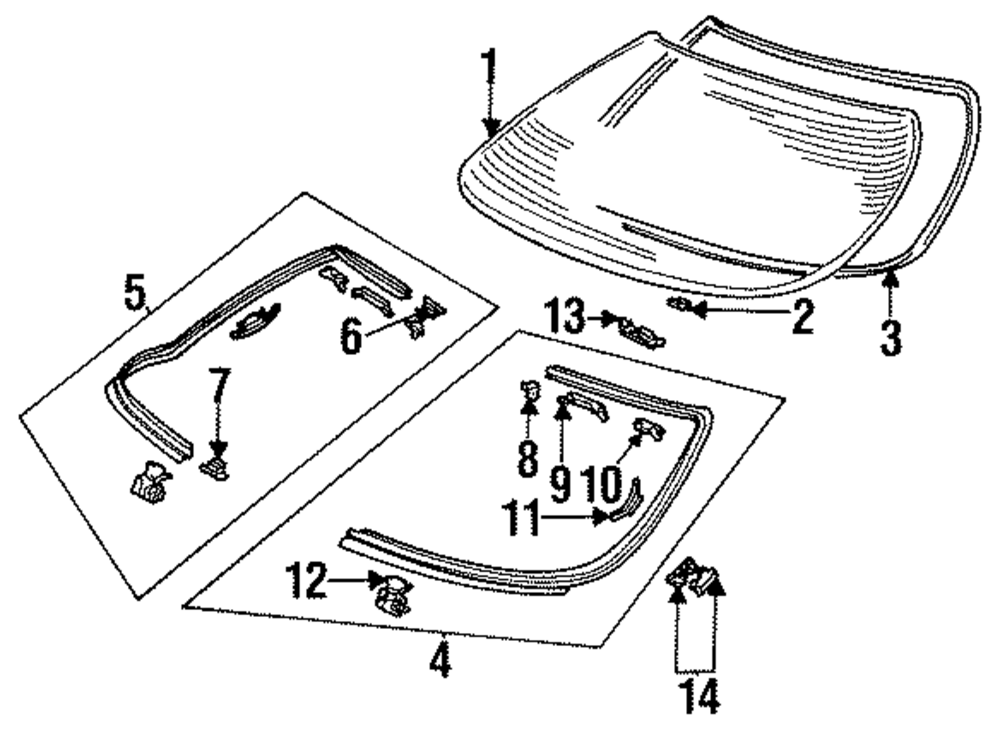 1
5
6
7
13
2
3
8
9
10
11
12
4
14