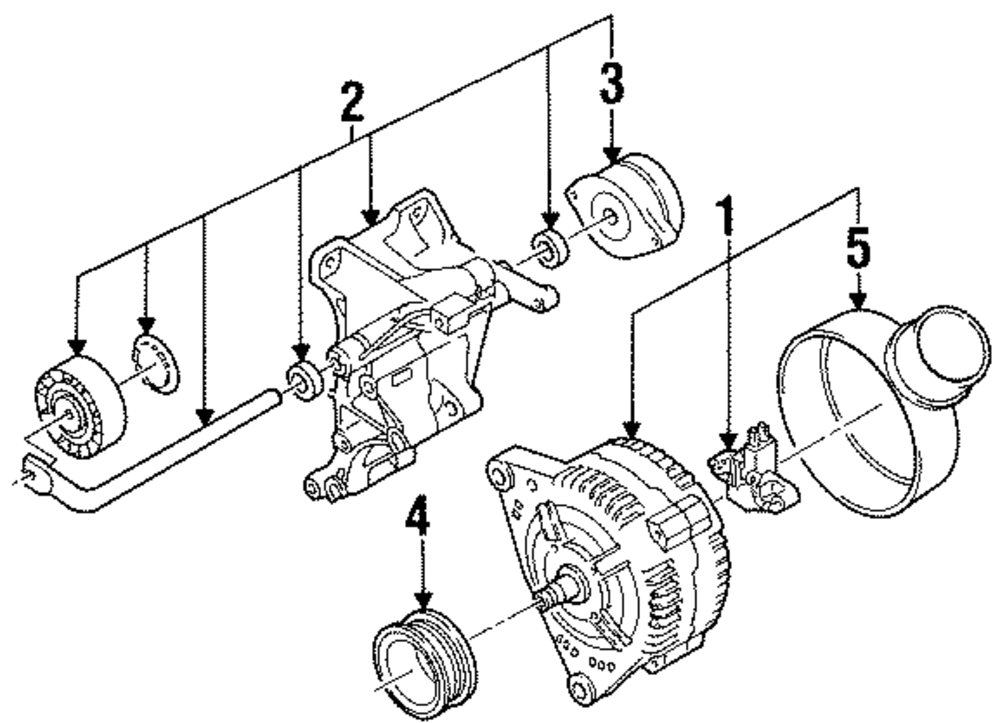 2
3
1
5
4