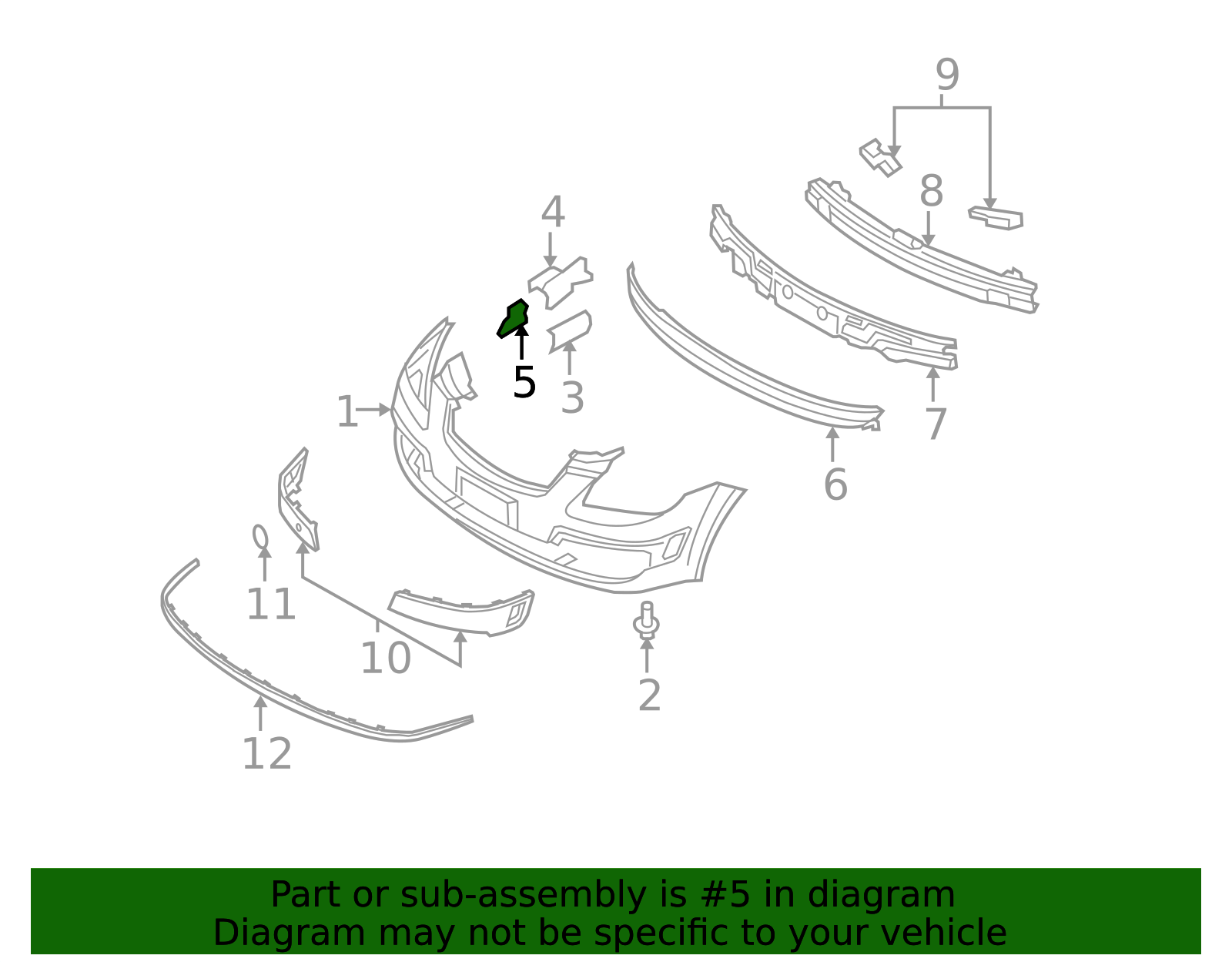 9

8

4

5

3

1

7

6

11

10

2

12

Part or sub-assembly is #5 in diagram
Diagram may not be specific to your vehicle