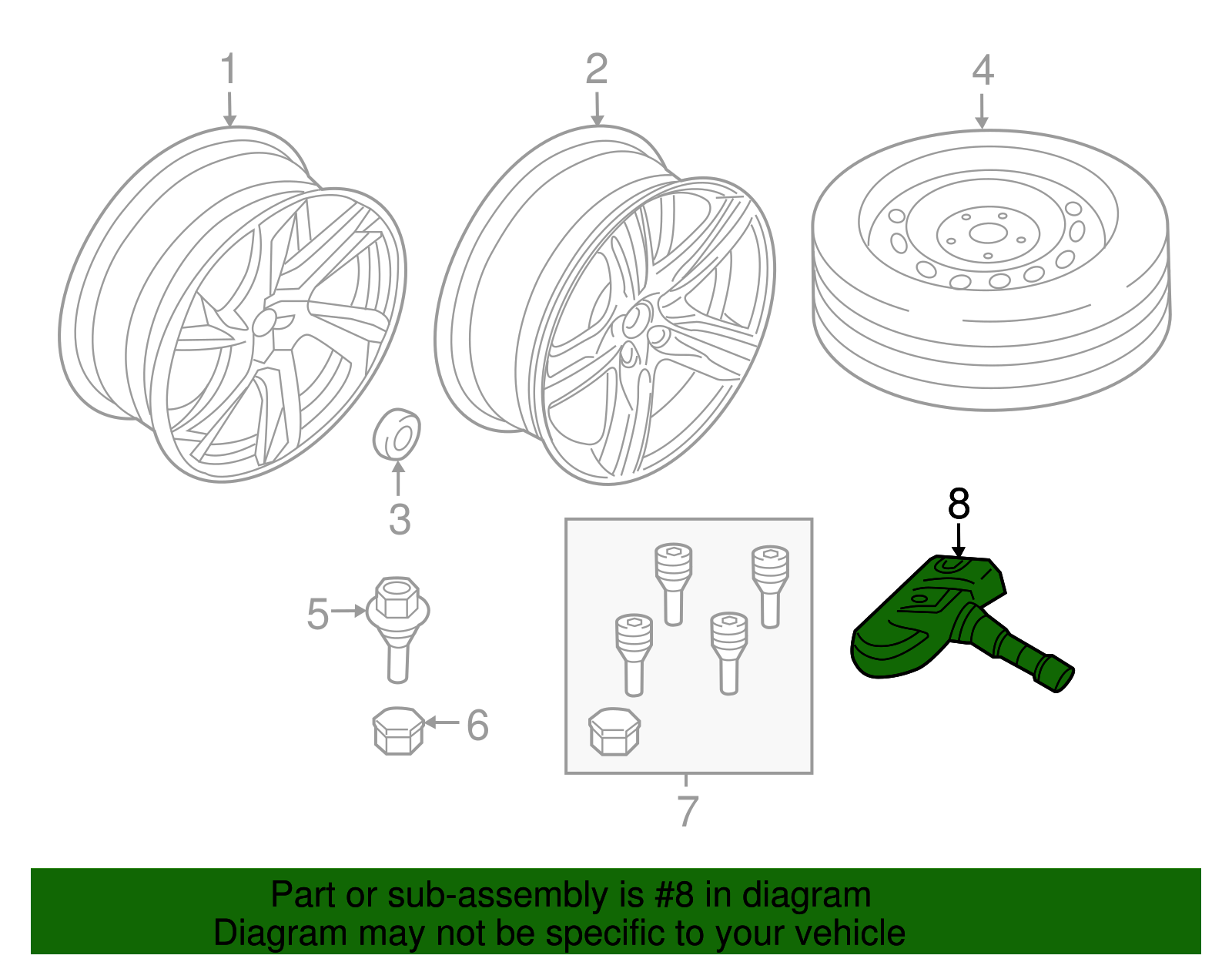 1
2
4
3
5
6
7
8

Part or sub-assembly is #8 in diagram
Diagram may not be specific to your vehicle