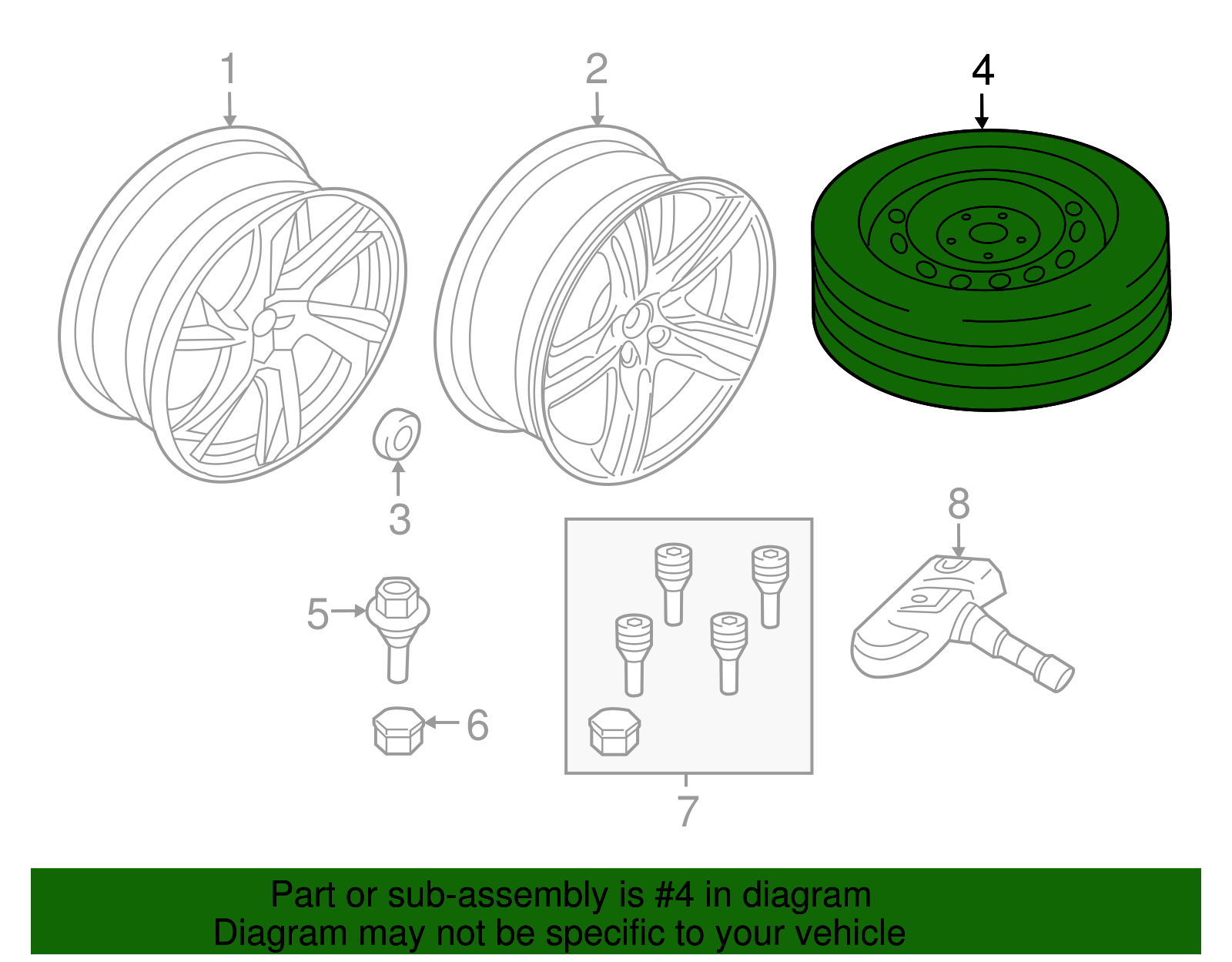 1

2

4

3

8

5

6

7

Part or sub-assembly is #4 in diagram
Diagram may not be specific to your vehicle