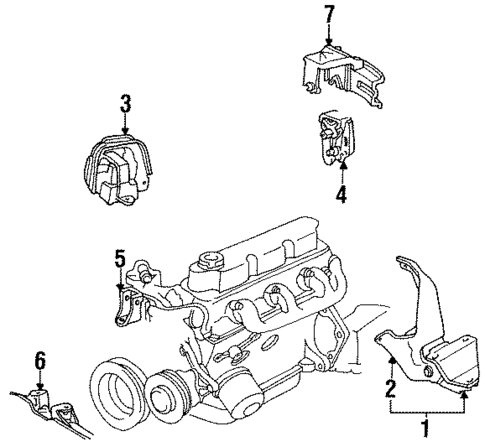 7
3
4
5
6
2
1