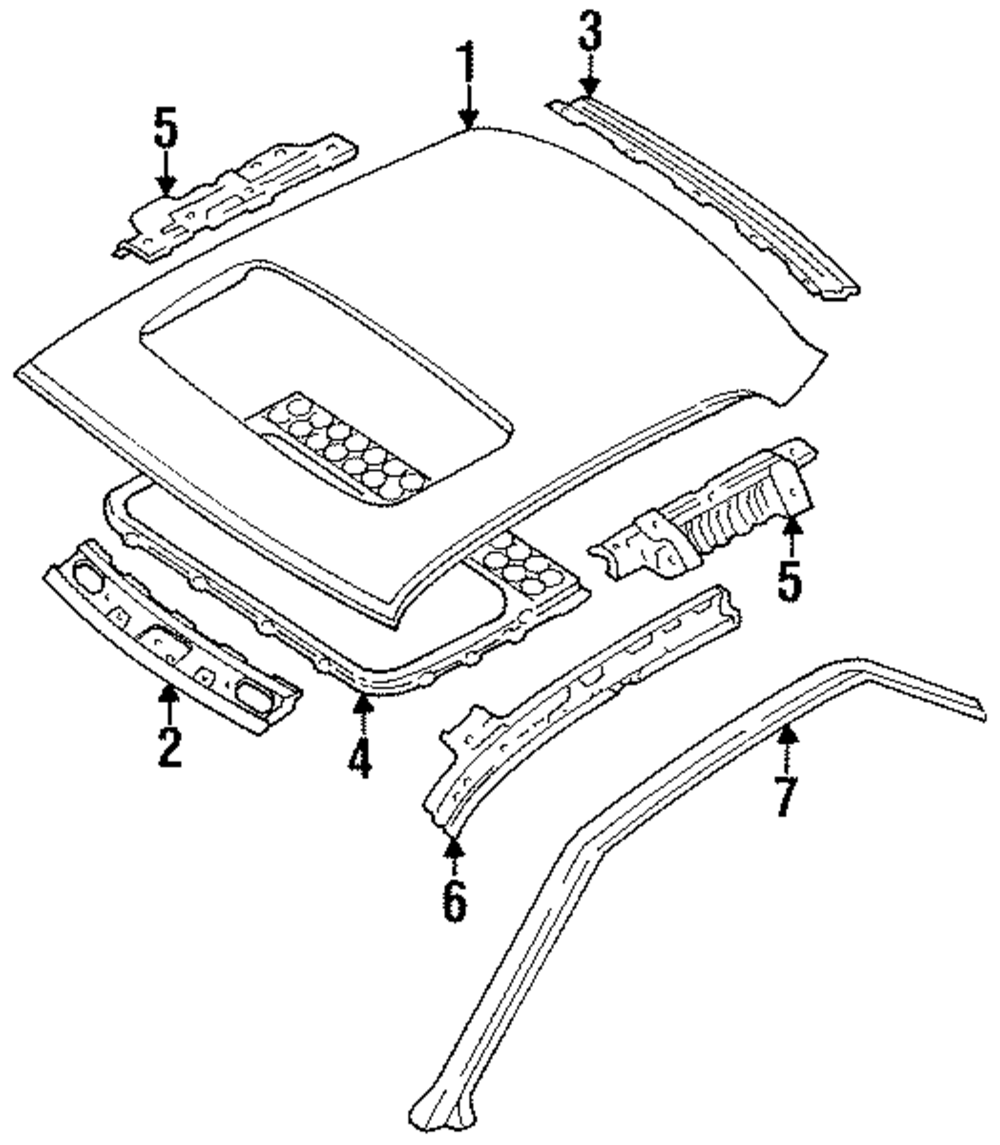 1
3
5
5
2
4
6
7