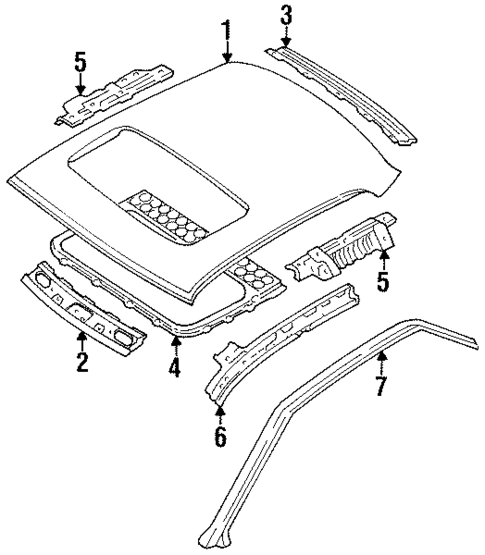 1
3
5
5
2
4
6
7