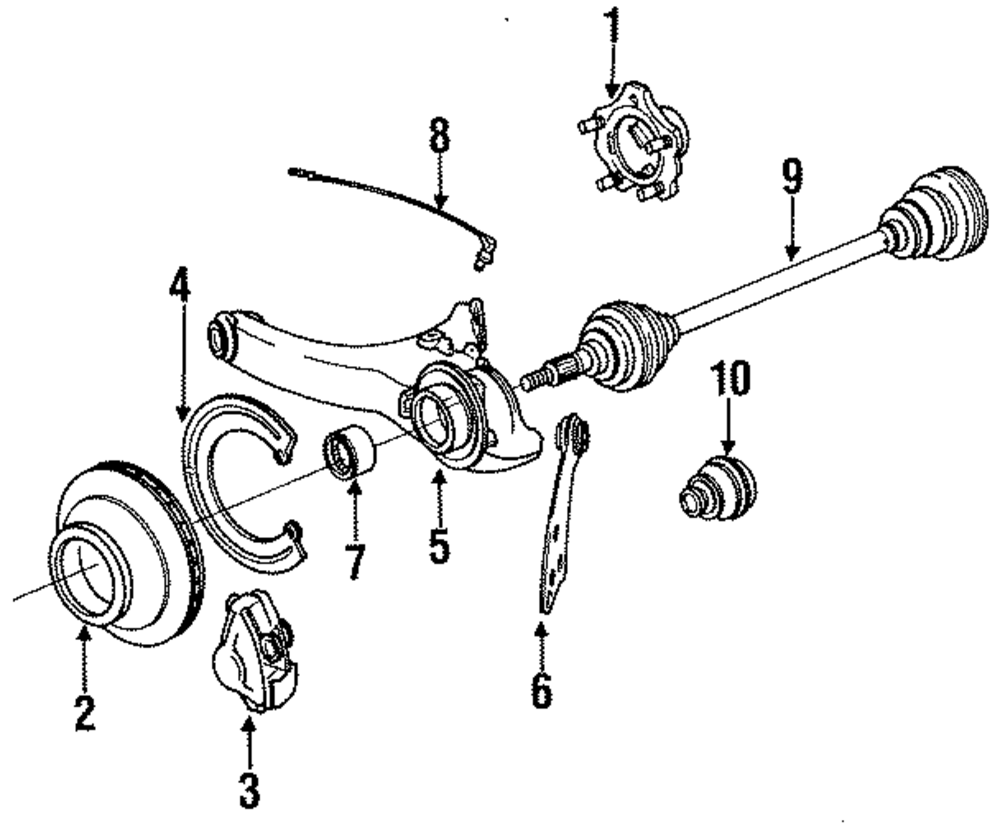 1
8
9
4
10
7
5
2
6
3