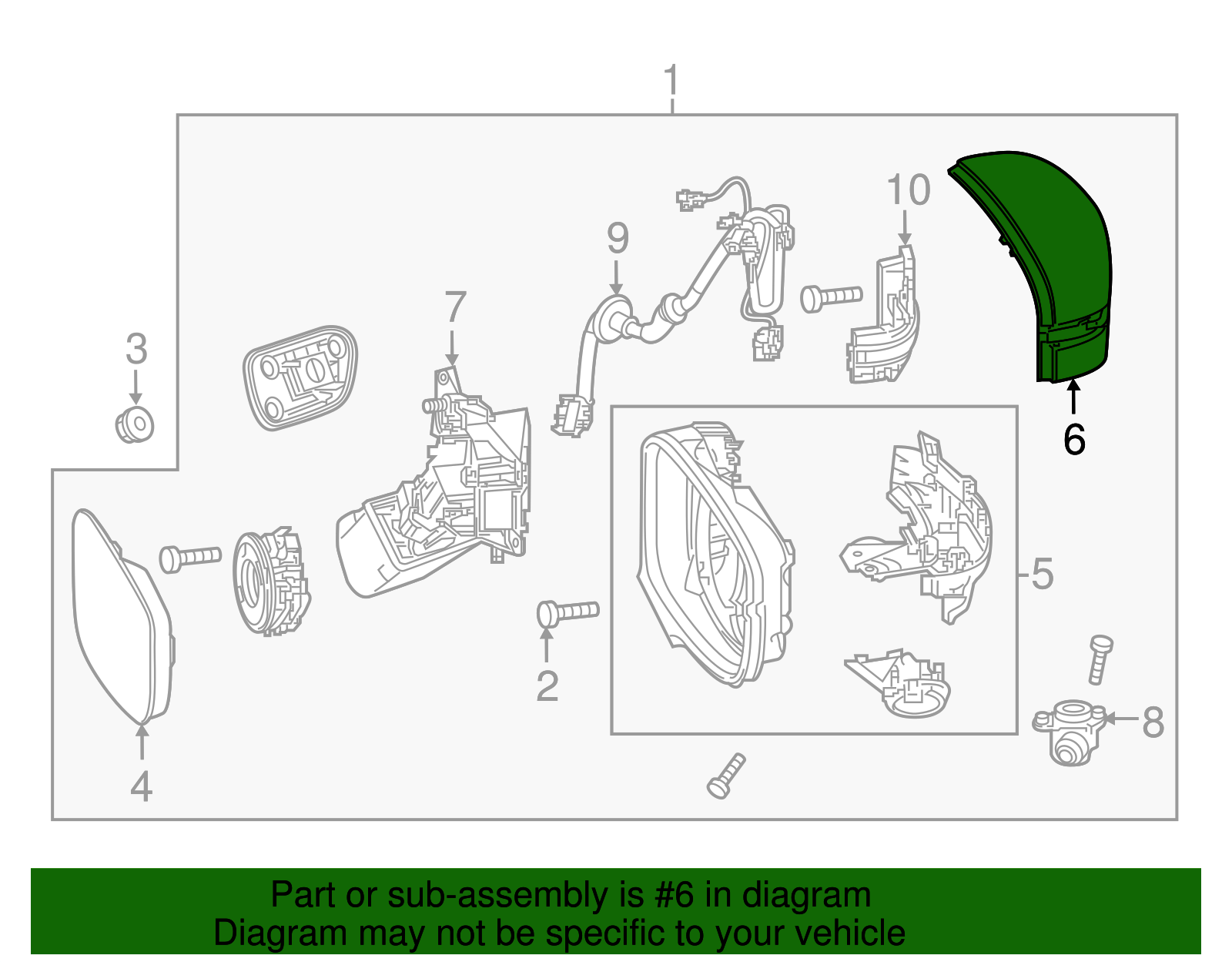 1
10
9
7
3
6
5
2
8
4

Part or sub-assembly is #6 in diagram
Diagram may not be specific to your vehicle