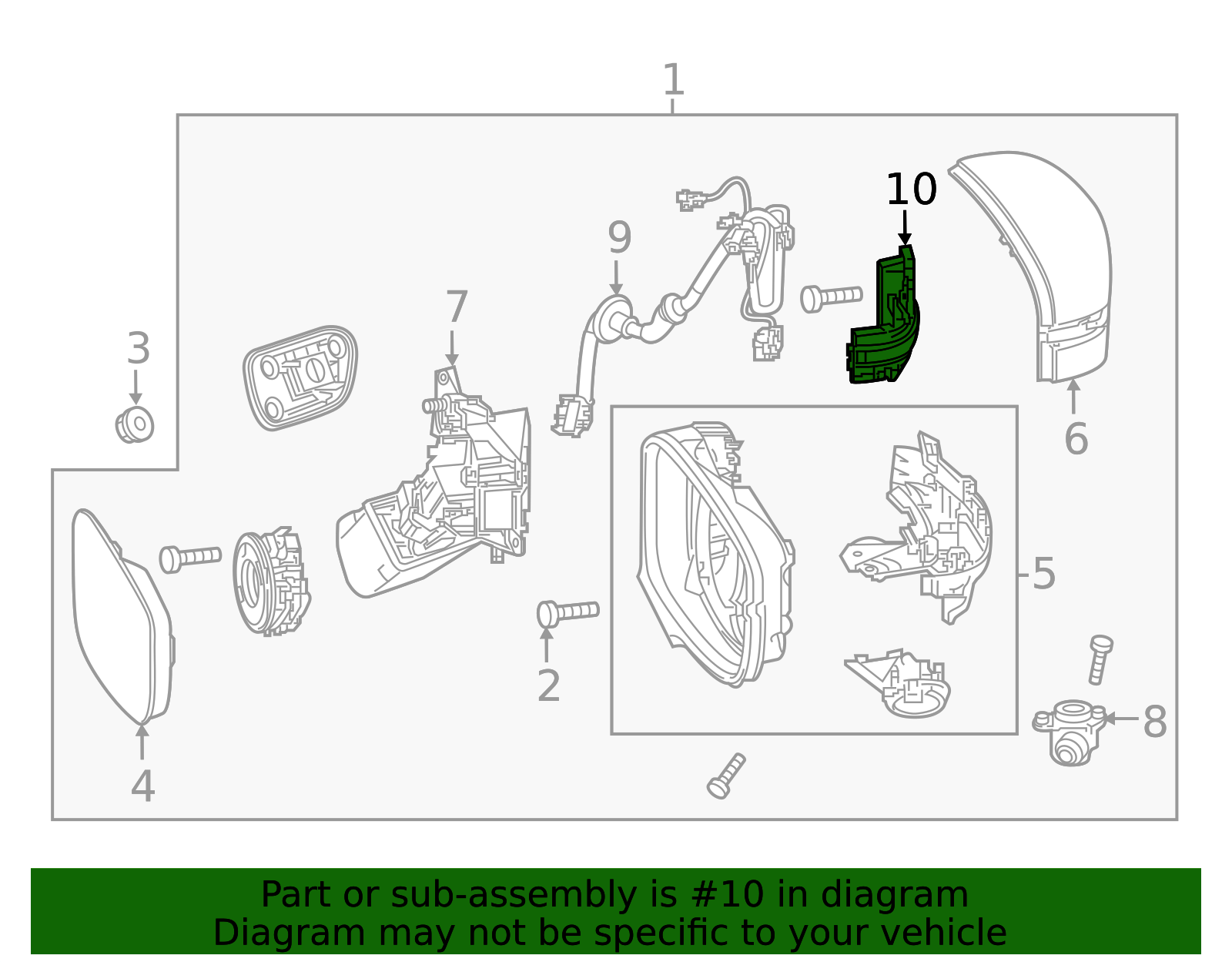 1

10

9

7

3

6

5

2

8

4

Part or sub-assembly is #10 in diagram
Diagram may not be specific to your vehicle