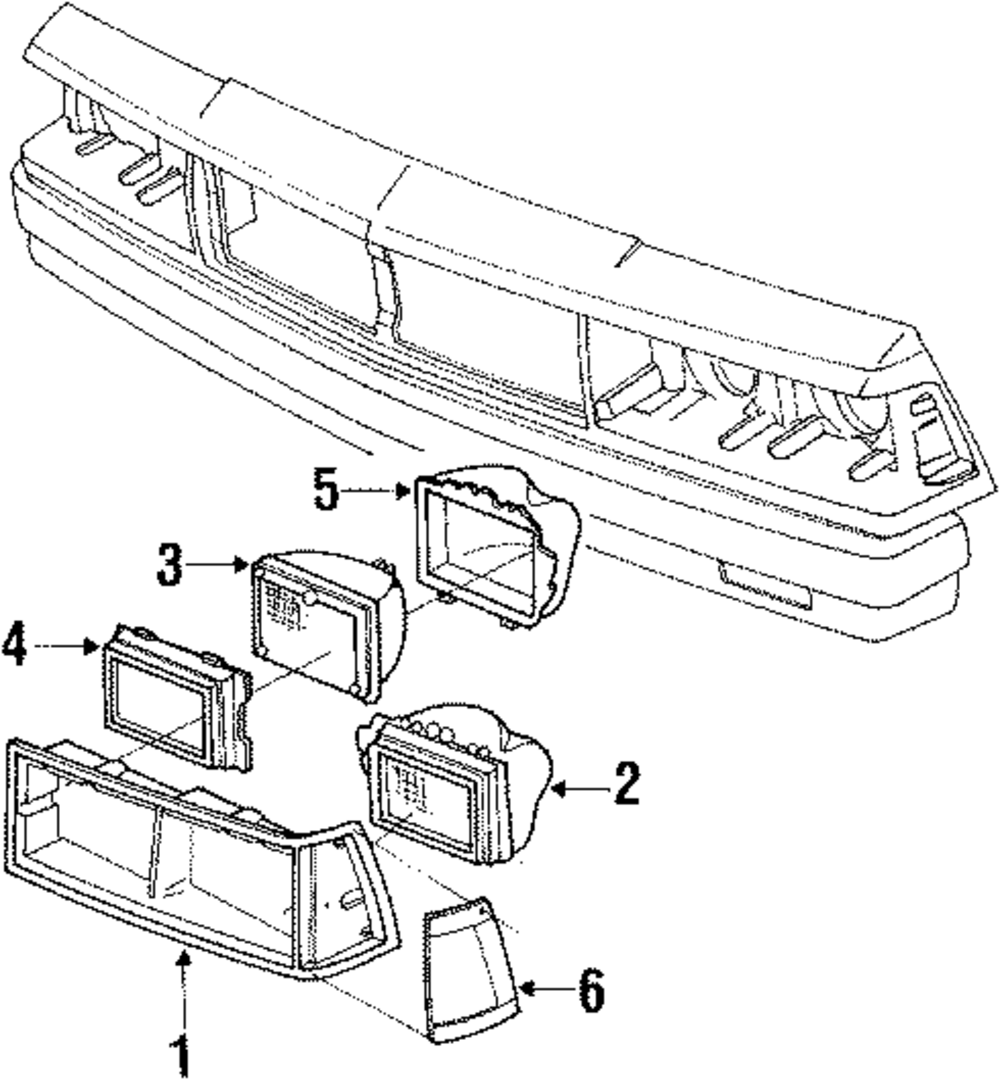 5
3
4
2
6
1