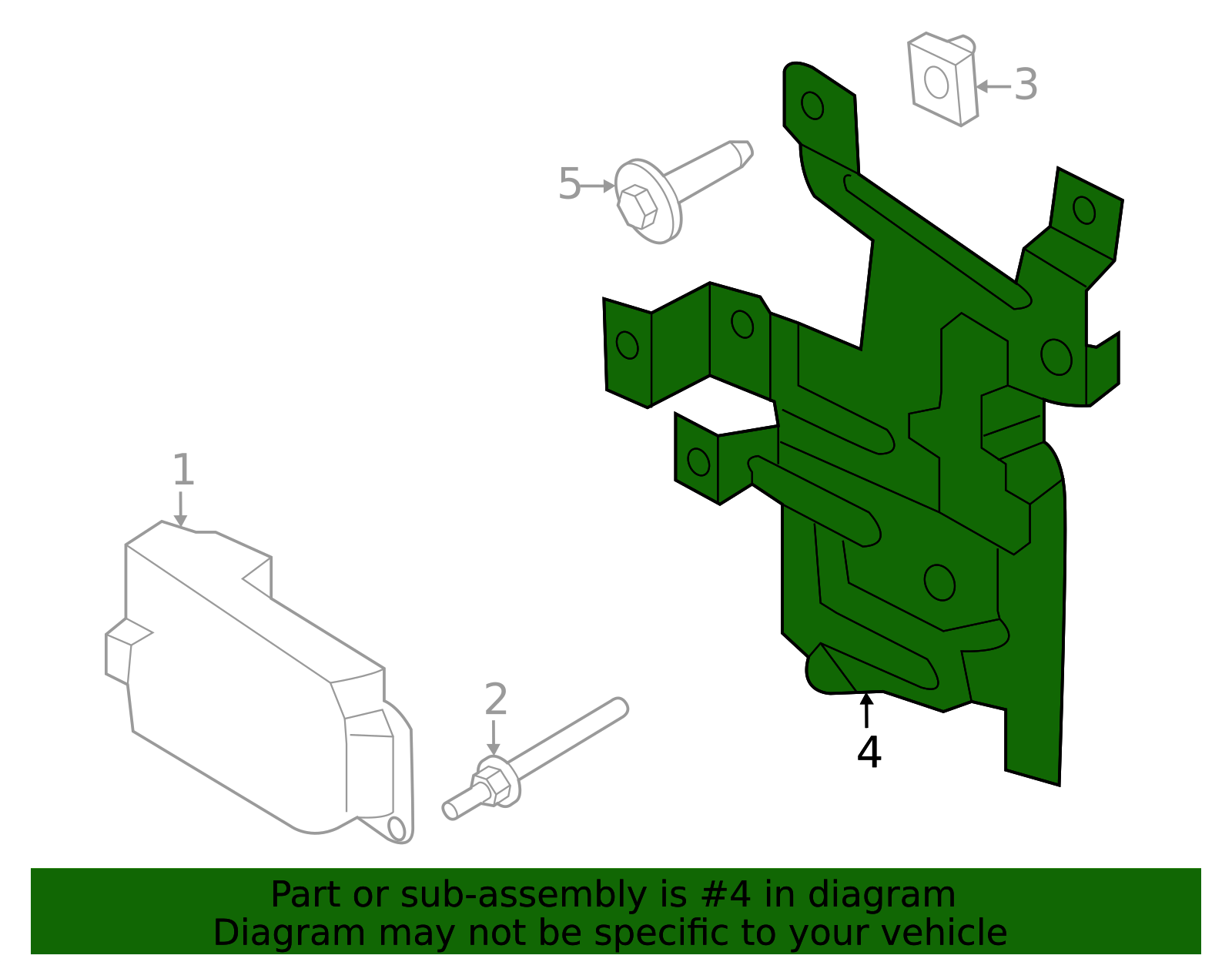 3

5

1

2

4

Part or sub-assembly is #4 in diagram
Diagram may not be specific to your vehicle