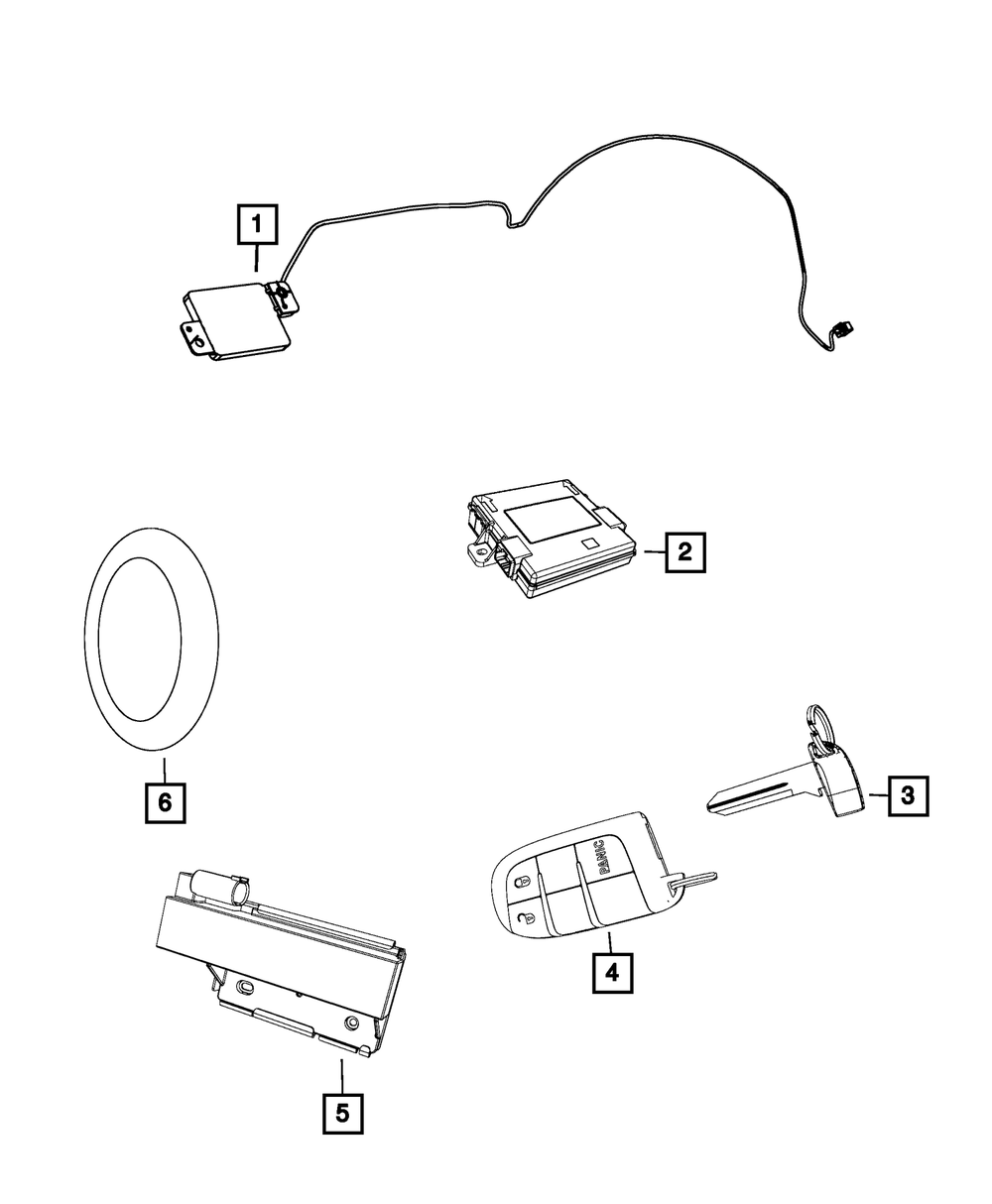 1
2
6
3
PANIC
4
5