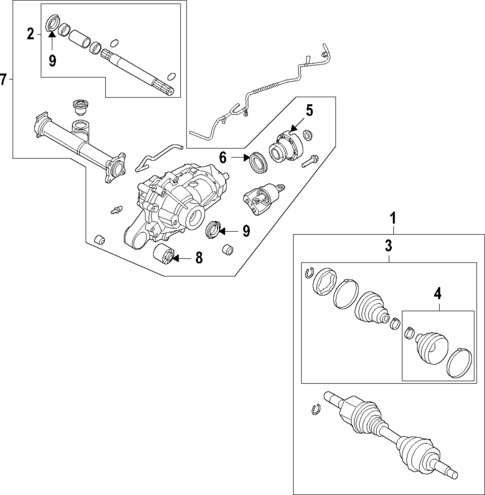 2
9
7
5
6
9
8
1
3
4