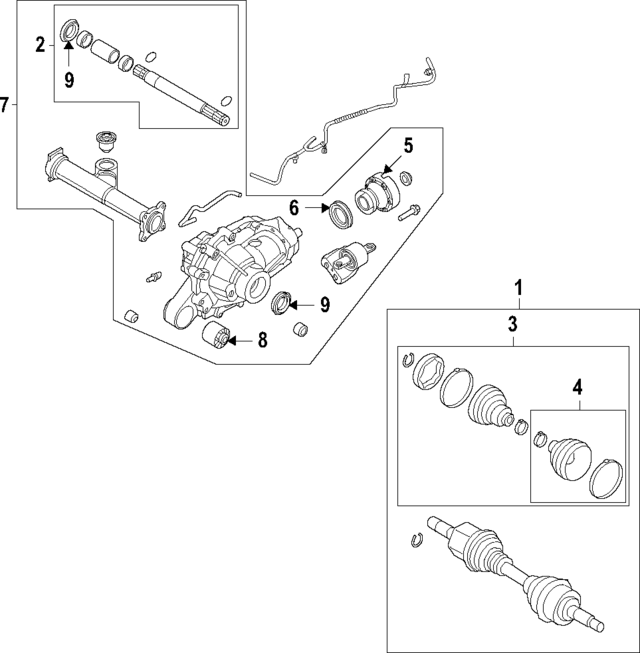 2
9
7
5
6
9
8
1
3
4