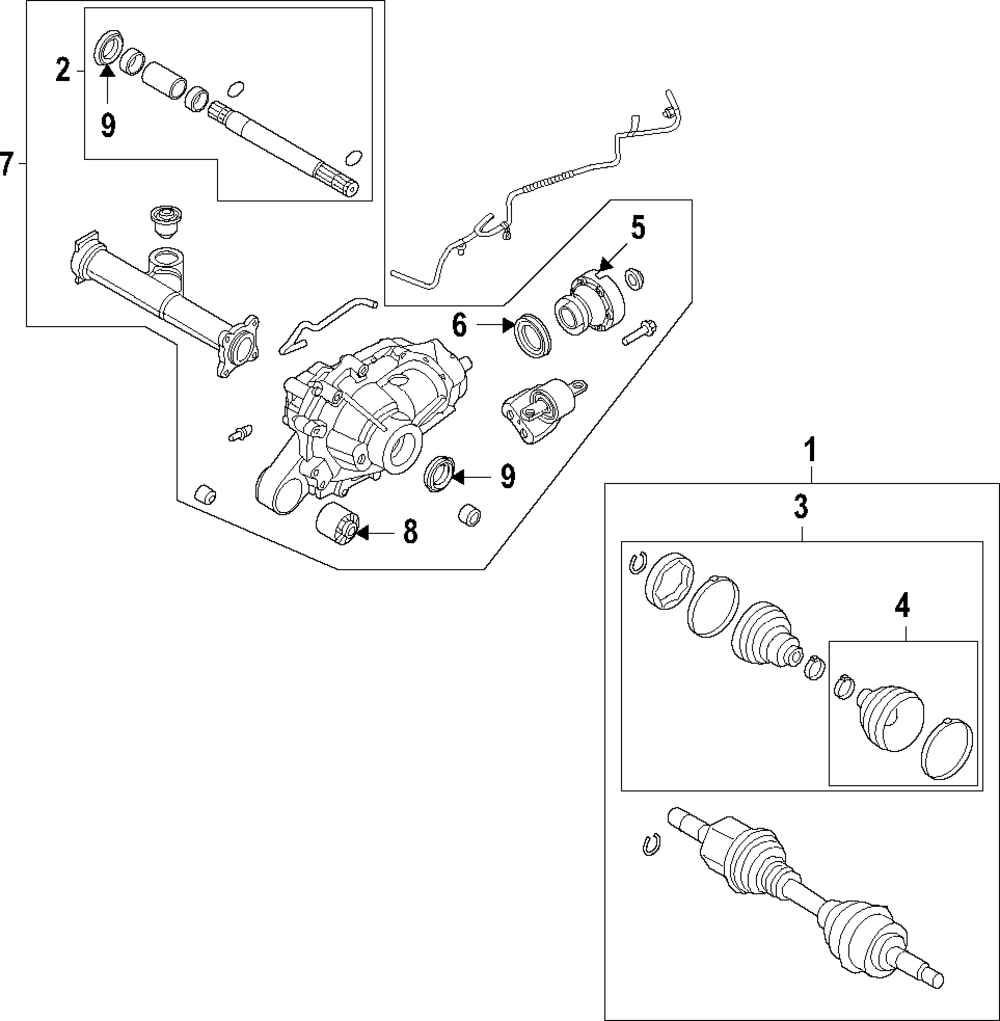 2
9
7
5
6
9
8
1
3
4