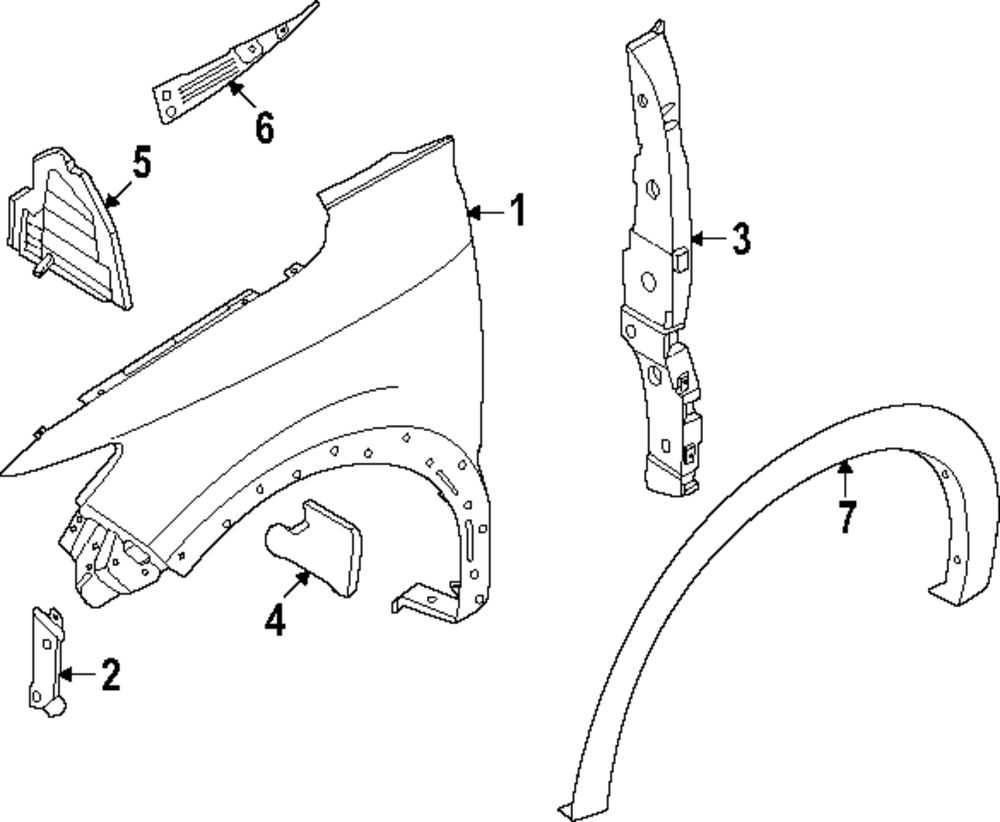 6
5
1
3
7
4
2