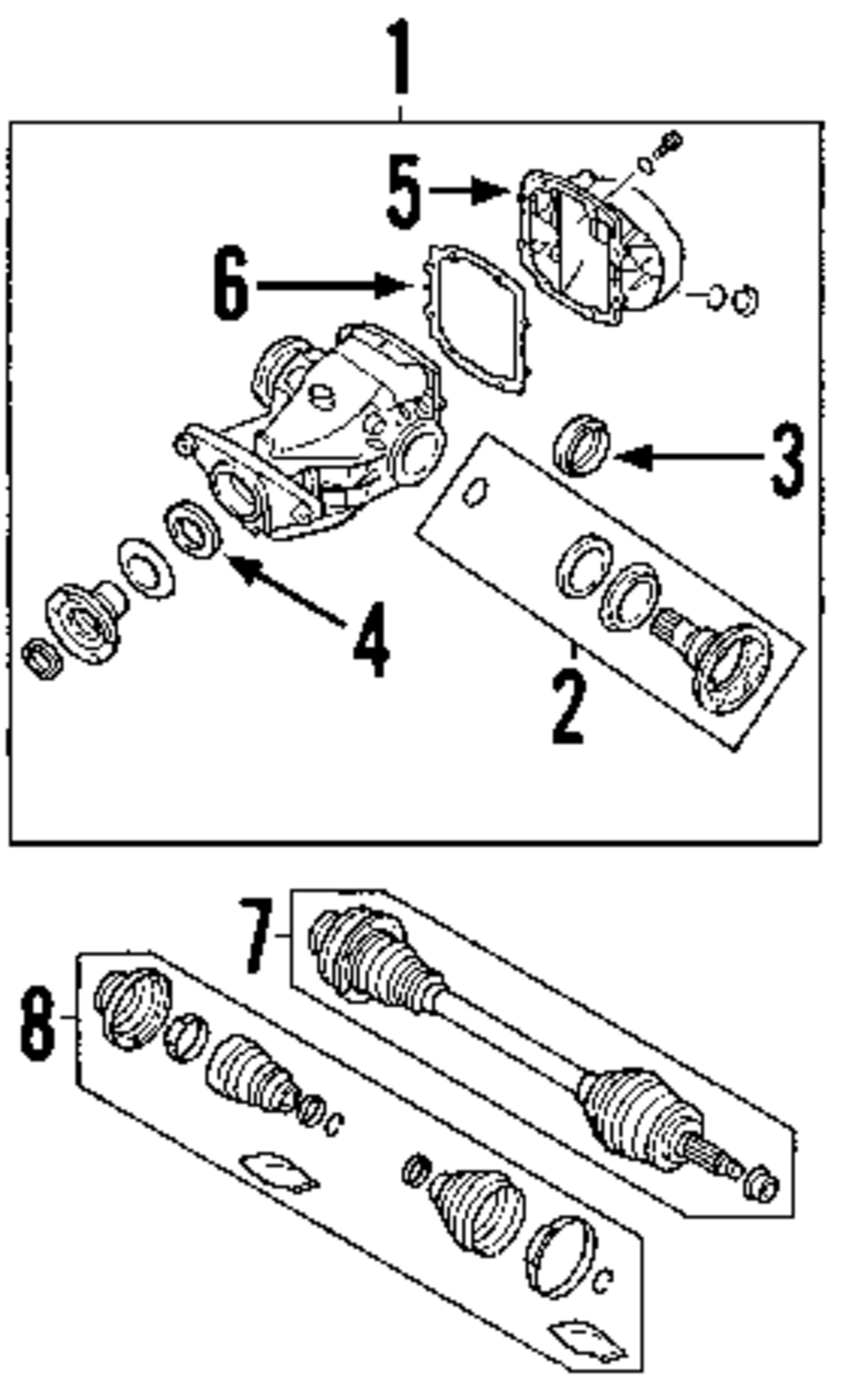 1
5
6
3
4
2
7
8