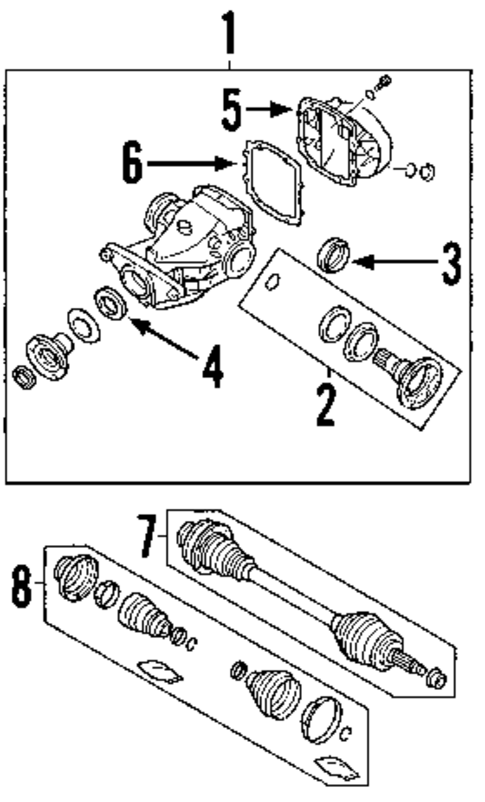 1
5
6
3
4
2
7
8