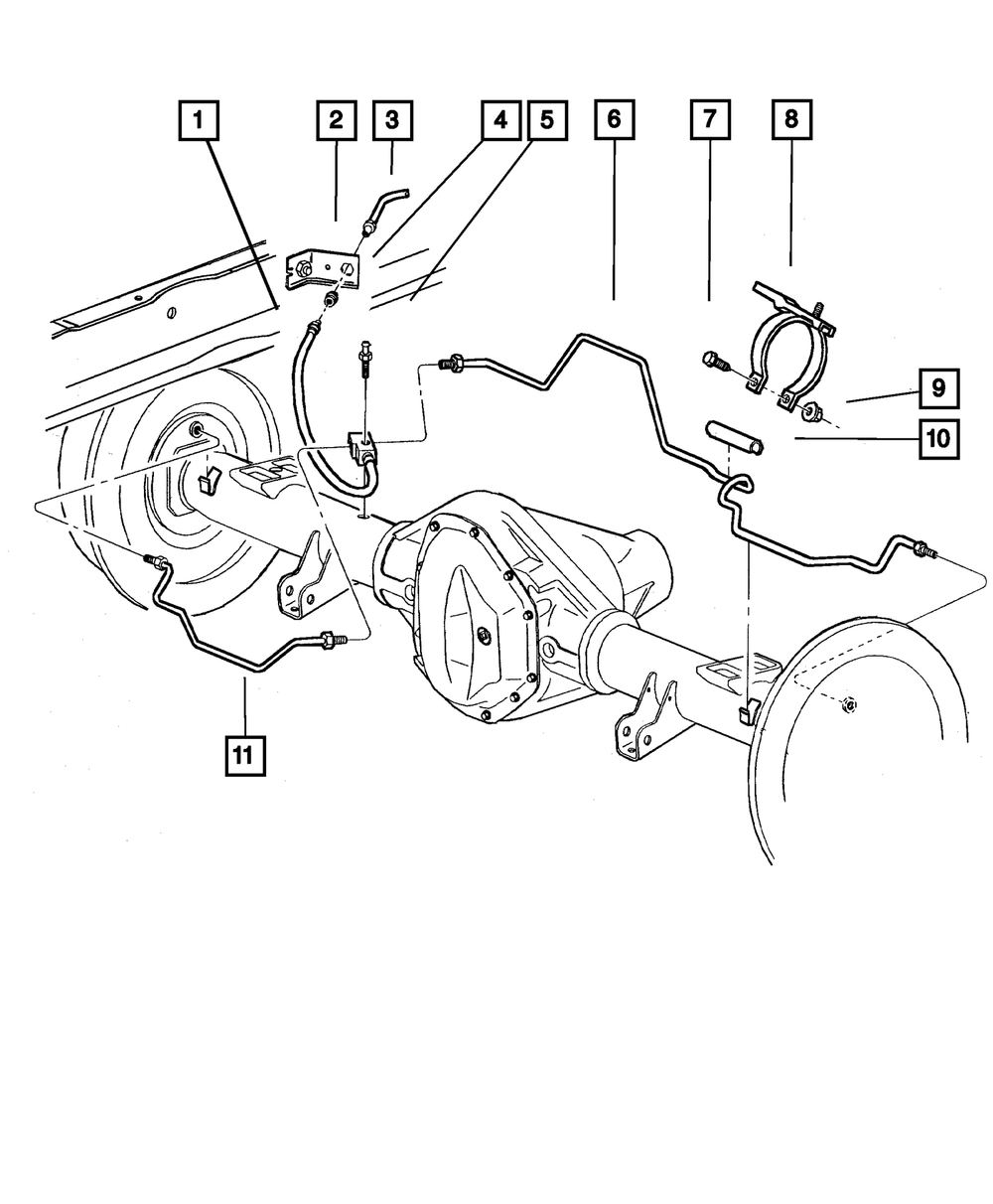 1
2
3
4
5
6
7
8
9
10
11