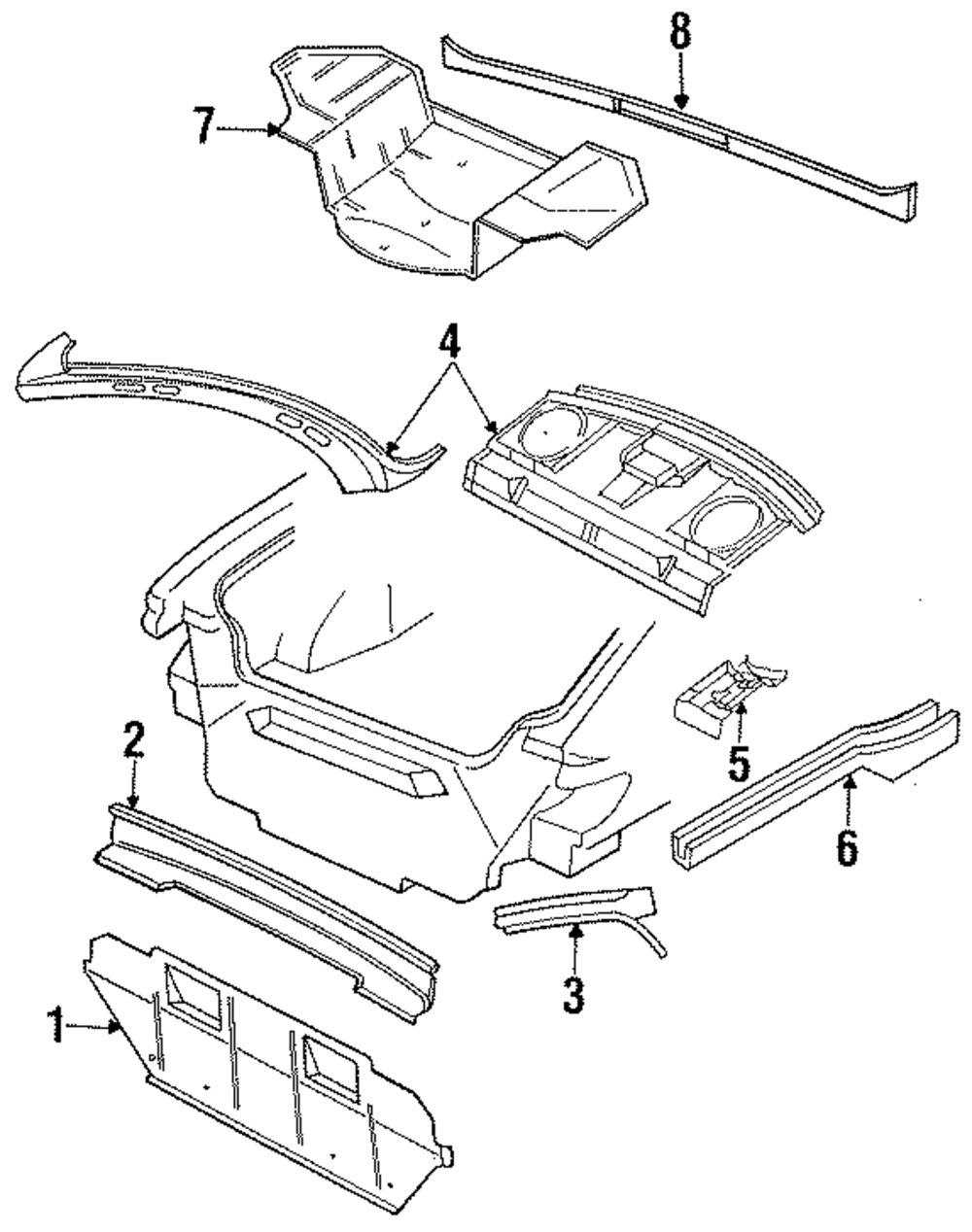 8
7
4
2
5
6
3
1