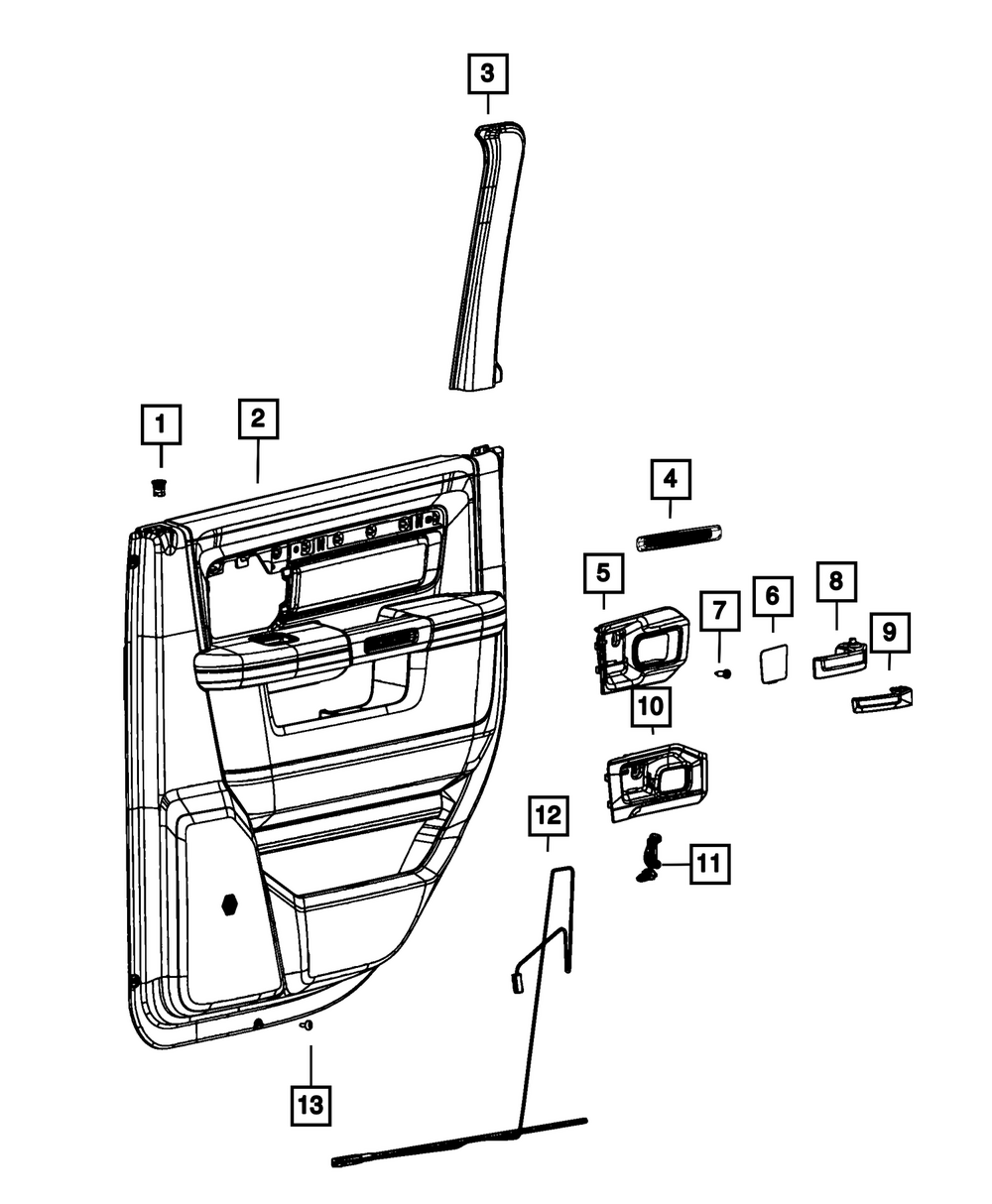 3
1
2
4
5
7
6
8
9
10
12
11
13