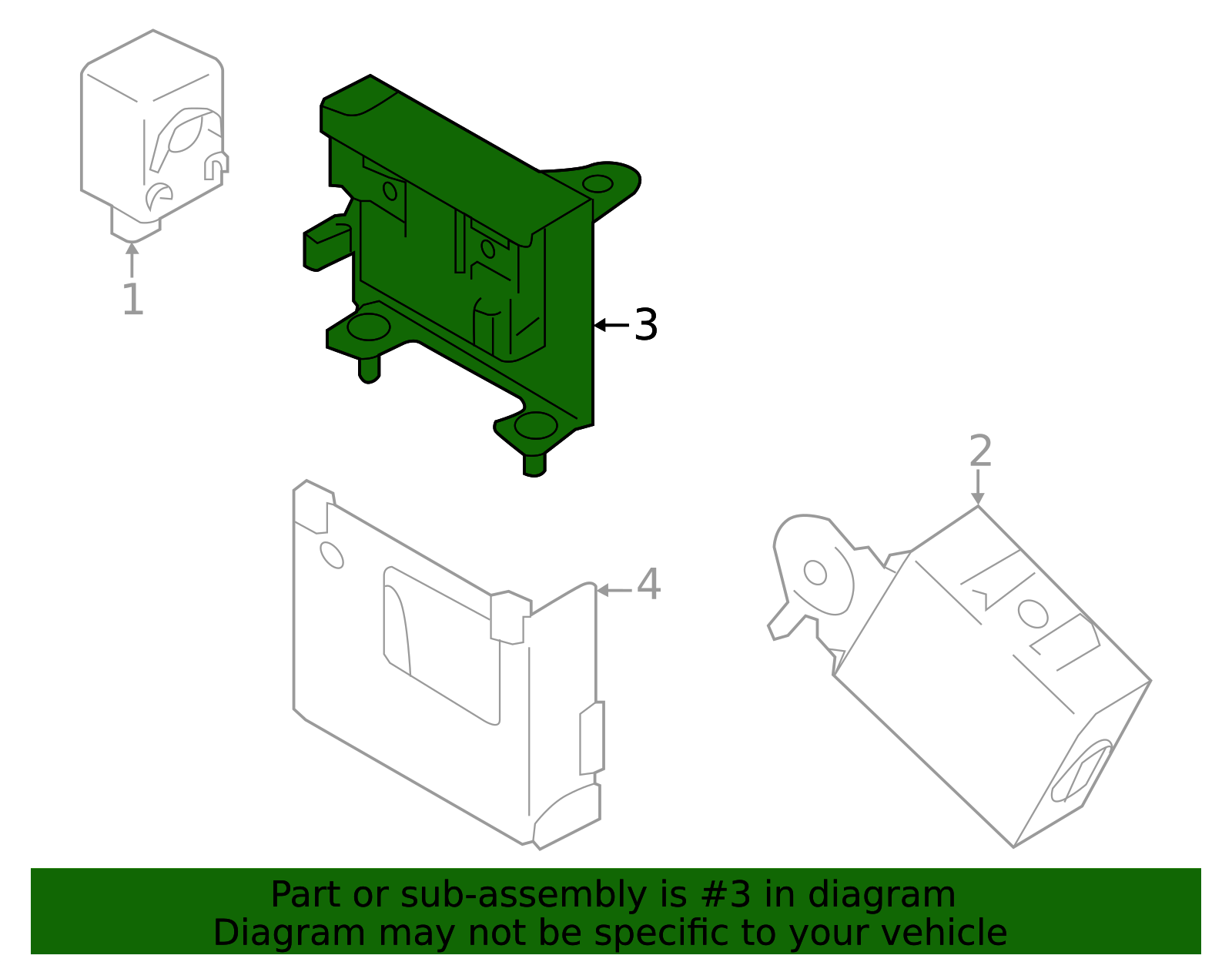 1
3
2
4
Part or sub-assembly is #3 in diagram
Diagram may not be specific to your vehicle