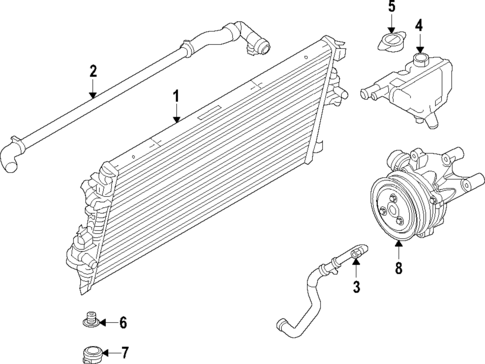 5
4
2
1
8
3
6
7