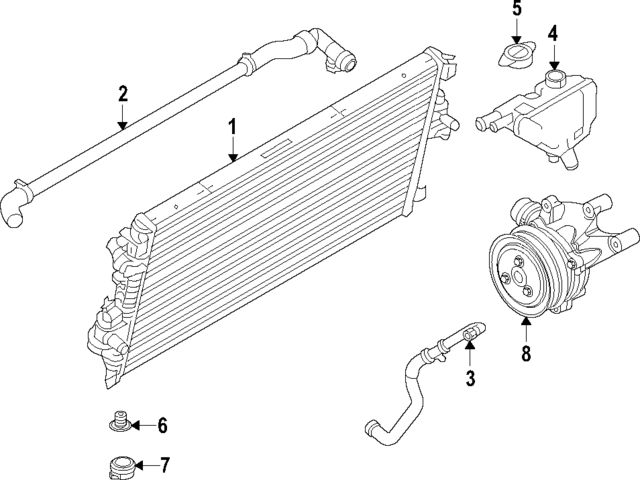 5
4
2
1
8
3
6
7