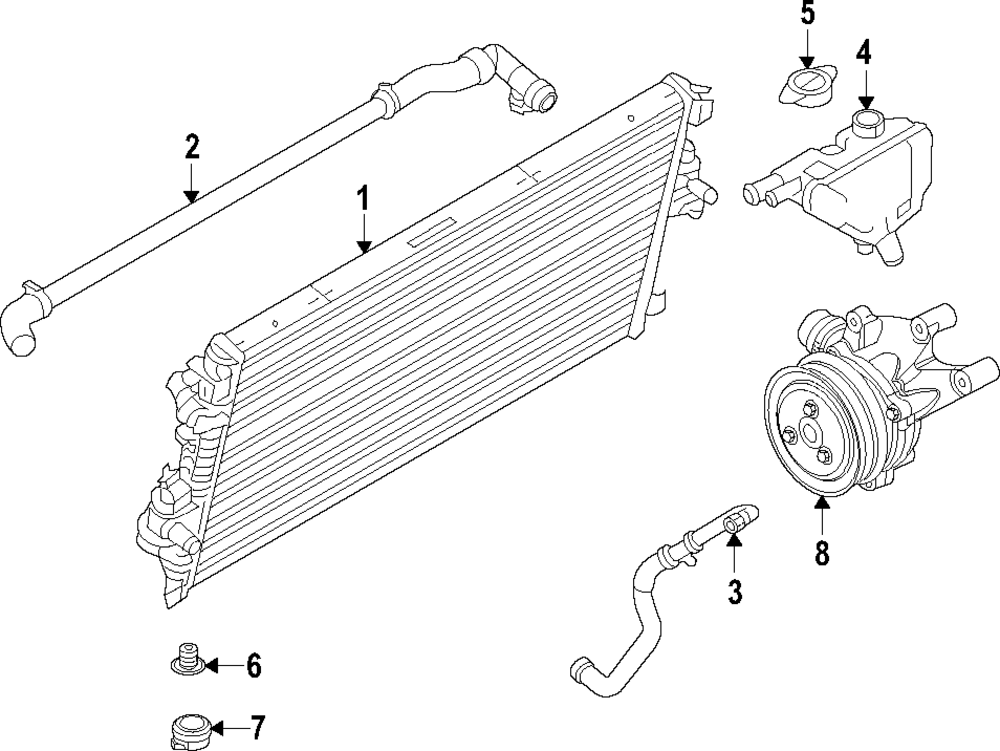 5
4
2
1
8
3
6
7