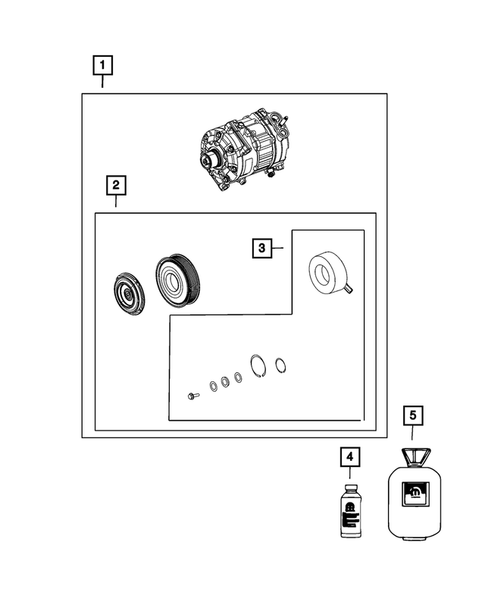 1
2
3
4
5