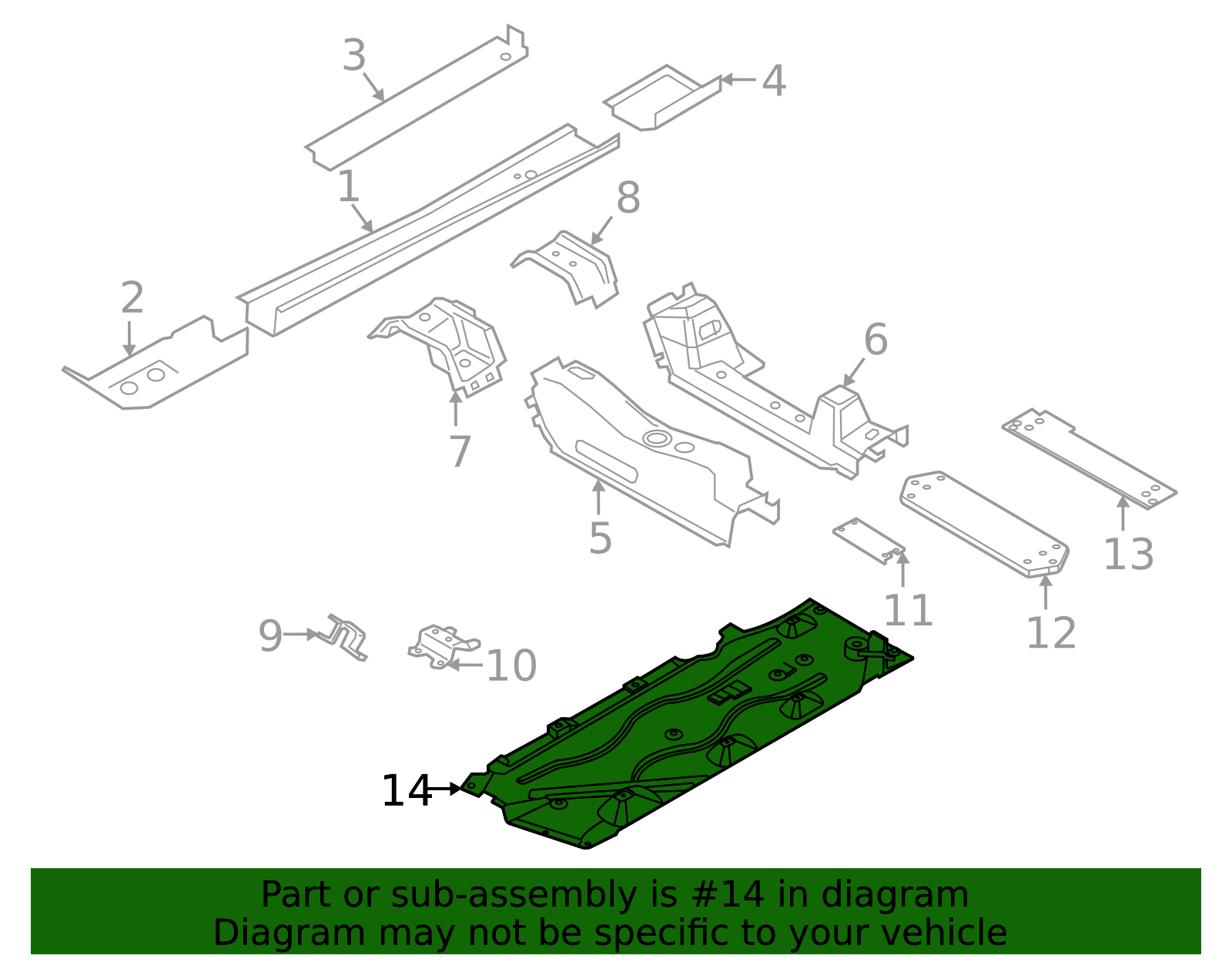 3
4
1
8
2
6
7
5
13
11
12
9
10
14

Part or sub-assembly is #14 in diagram
Diagram may not be specific to your vehicle