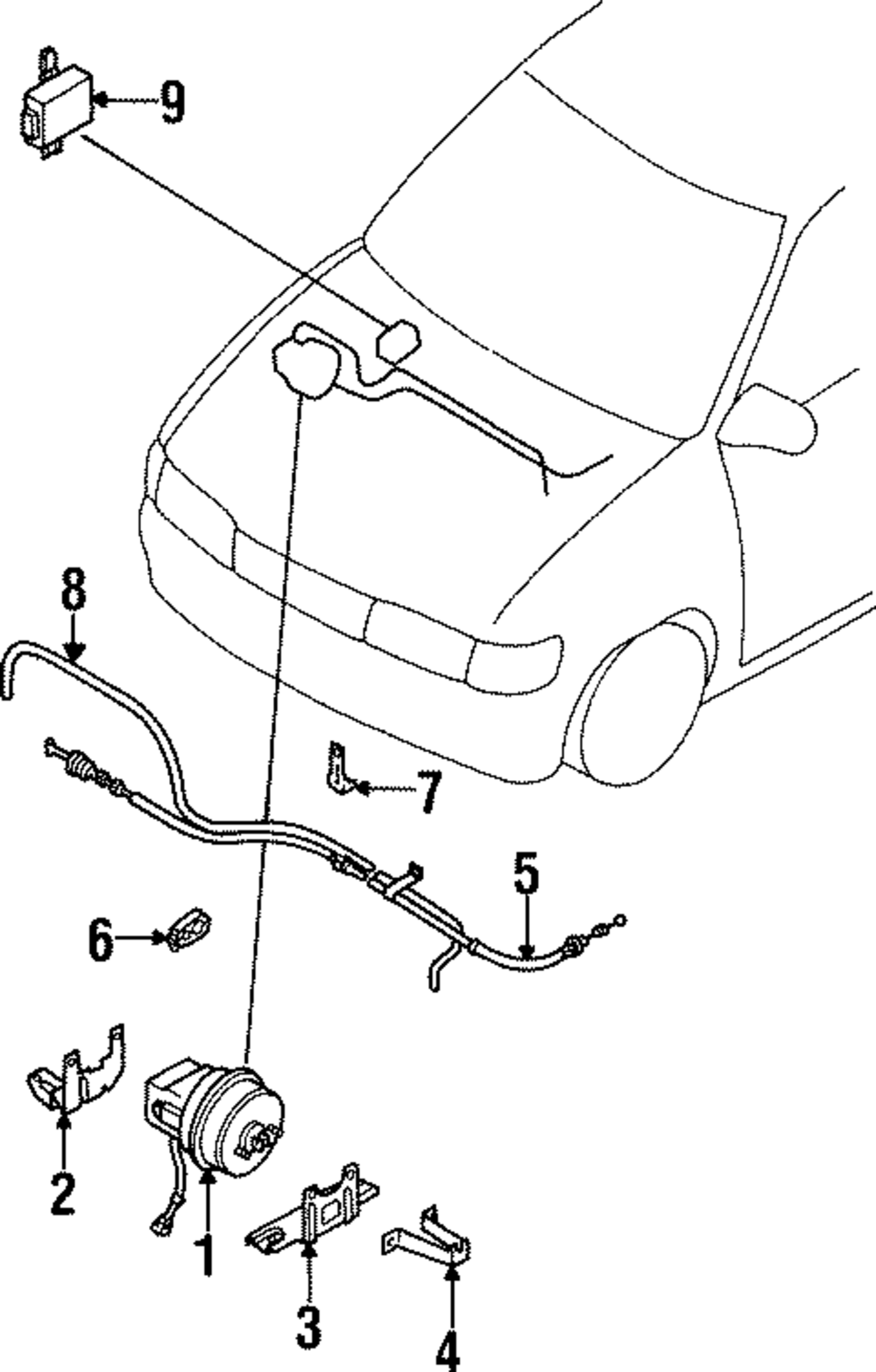 9
8
7
5
6
2
1
3
4