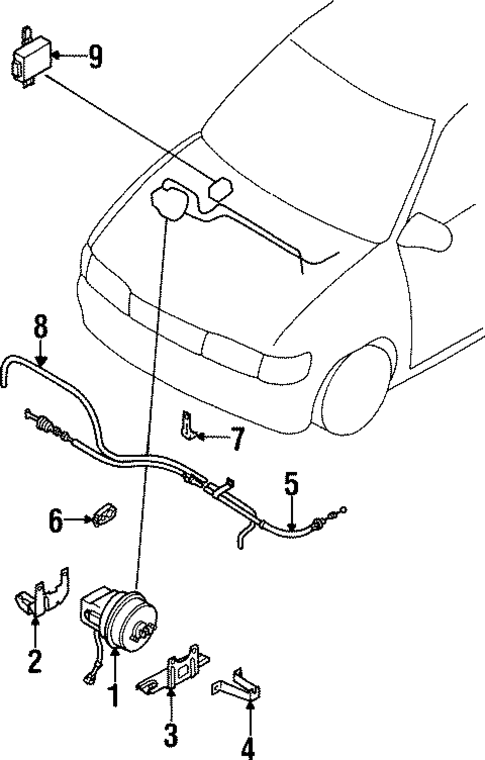 9
8
7
5
6
2
1
3
4