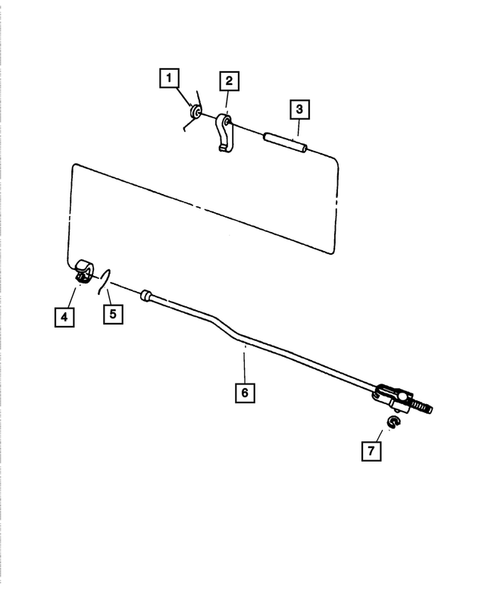 1
2
3
4
5
6
7