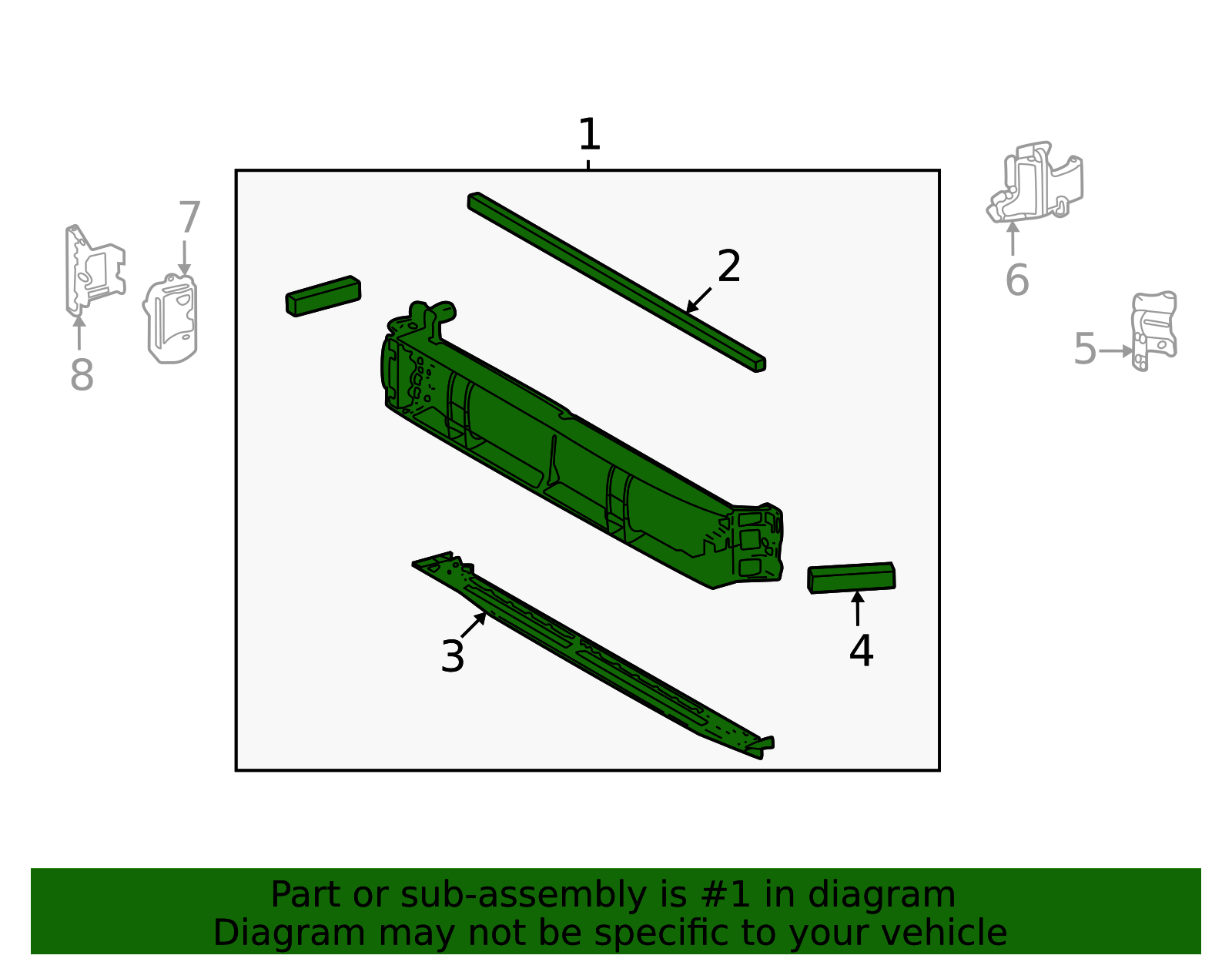 1

7

8

2

6

5

3

4

Part or sub-assembly is #1 in diagram
Diagram may not be specific to your vehicle