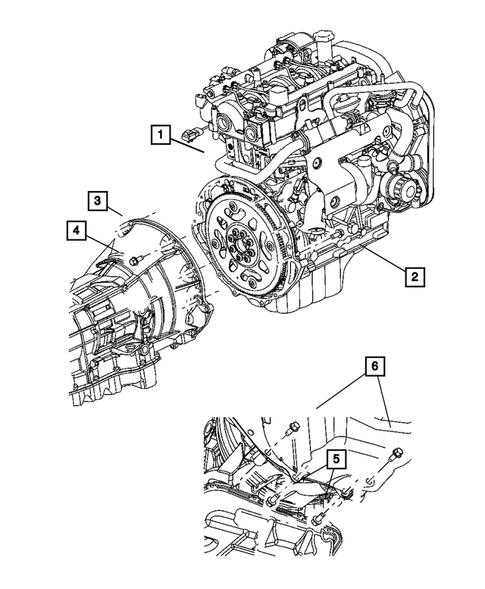 1
3
4
2
6
5