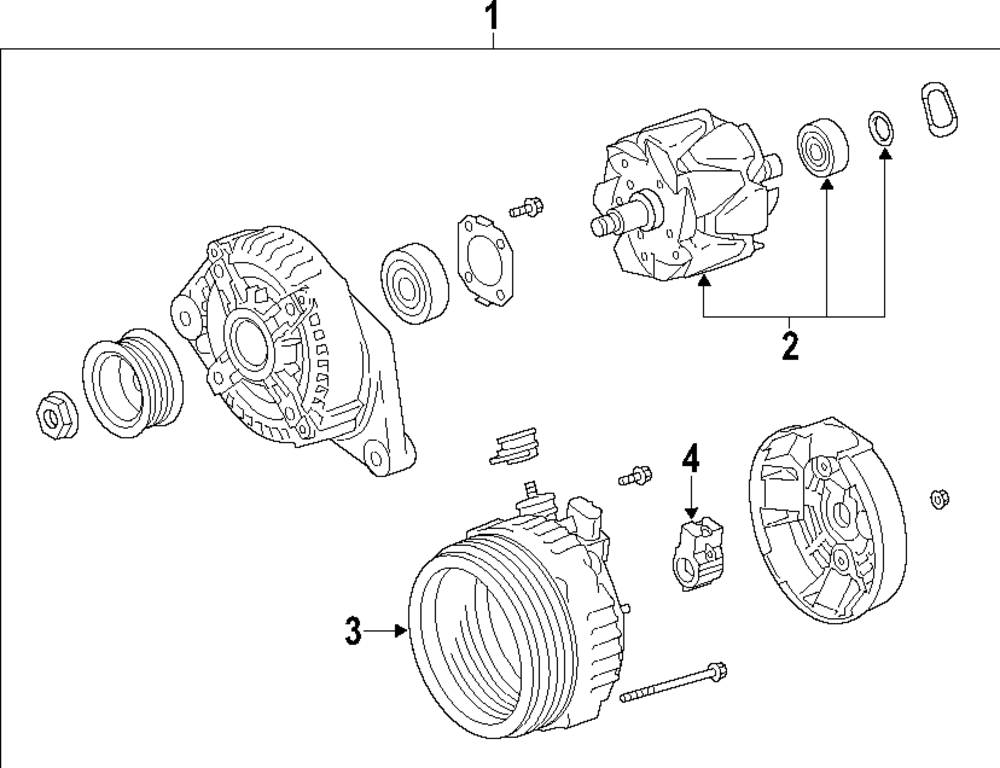 1
2
4
3