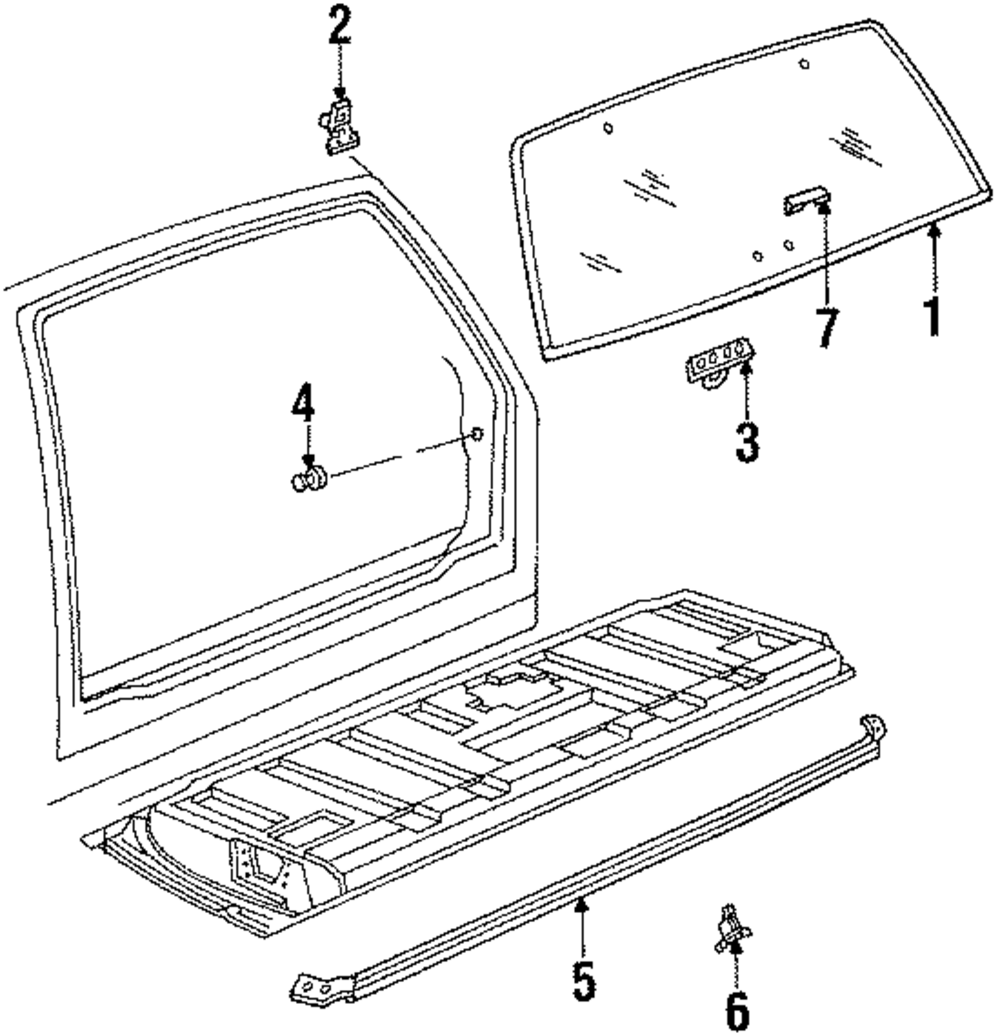 2
7
1
4
3
5
6