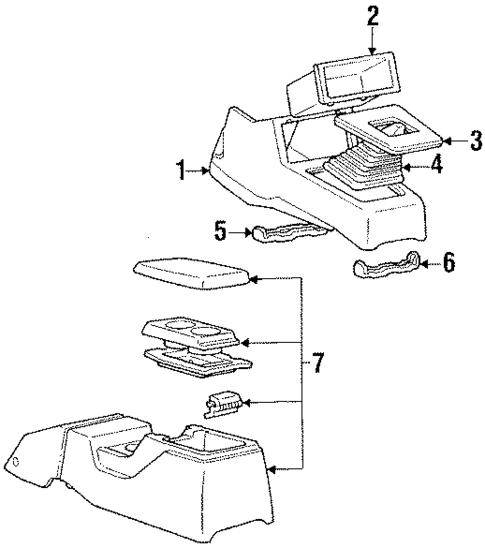 2
3
1
4
5
6
7