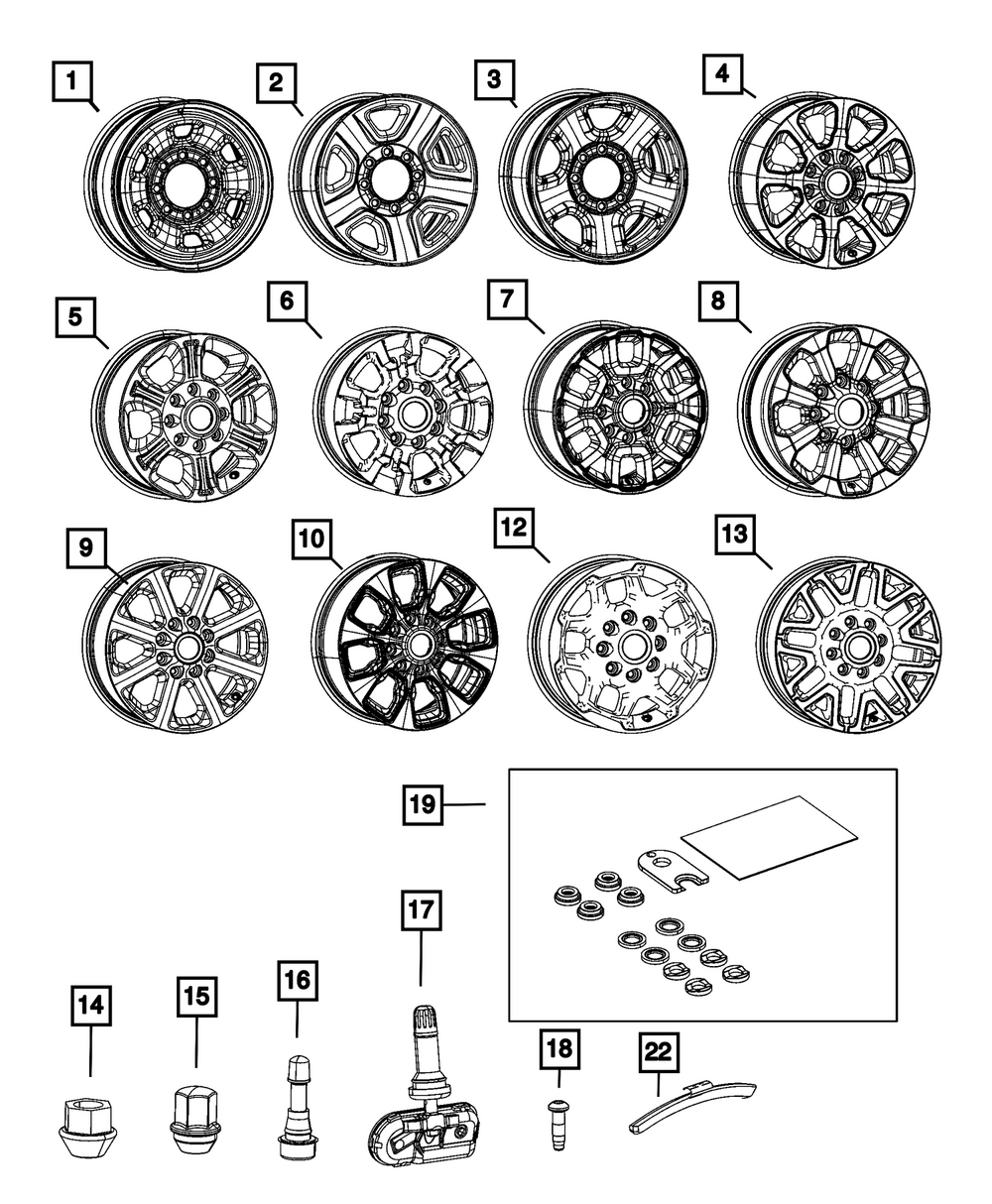 1
2
3
4
5
6
7
8
9
10
12
13
19
17
14
15
16
18
22