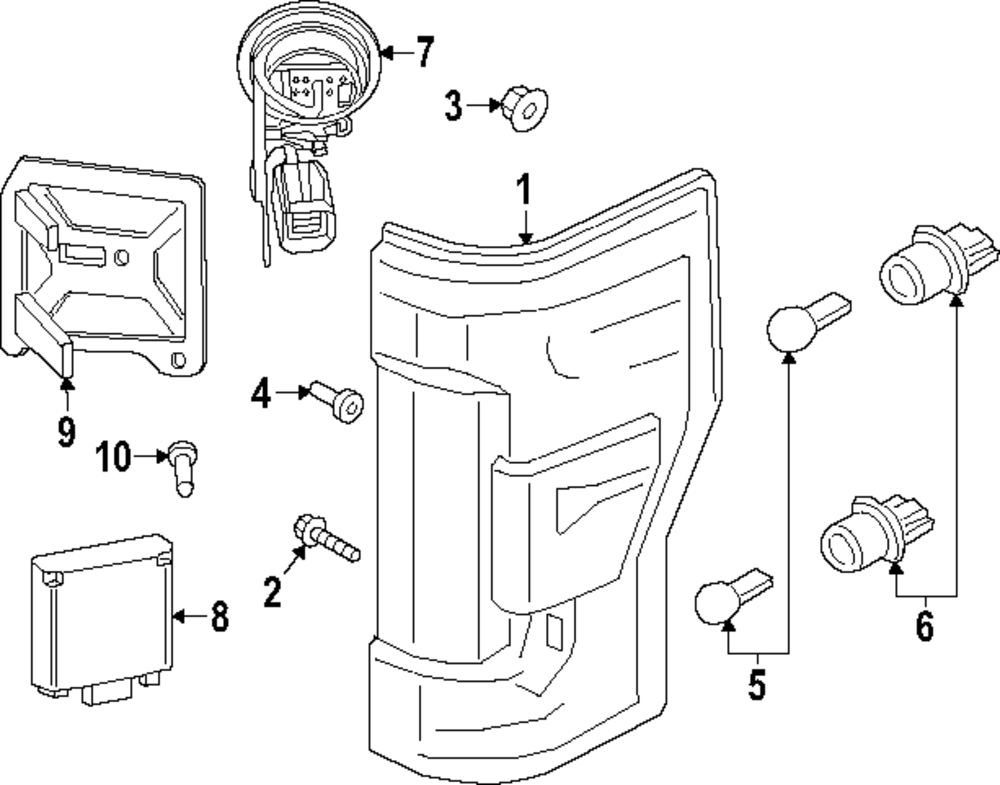 7
3
1
9
4
10
2
8
5
6