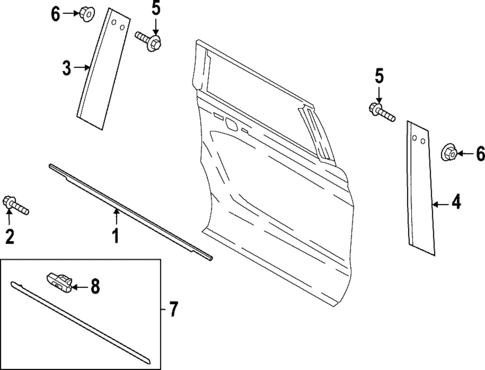 6
5
3
5
6
4
2
1
8
7