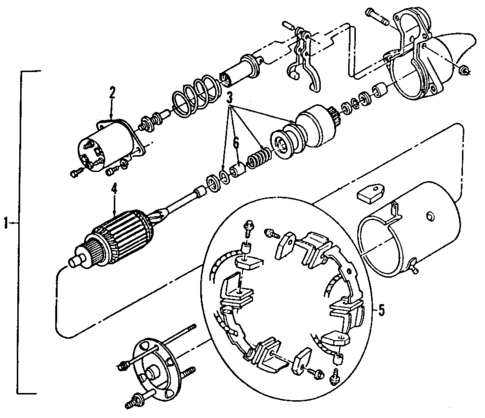 2
3
6
4
1
5