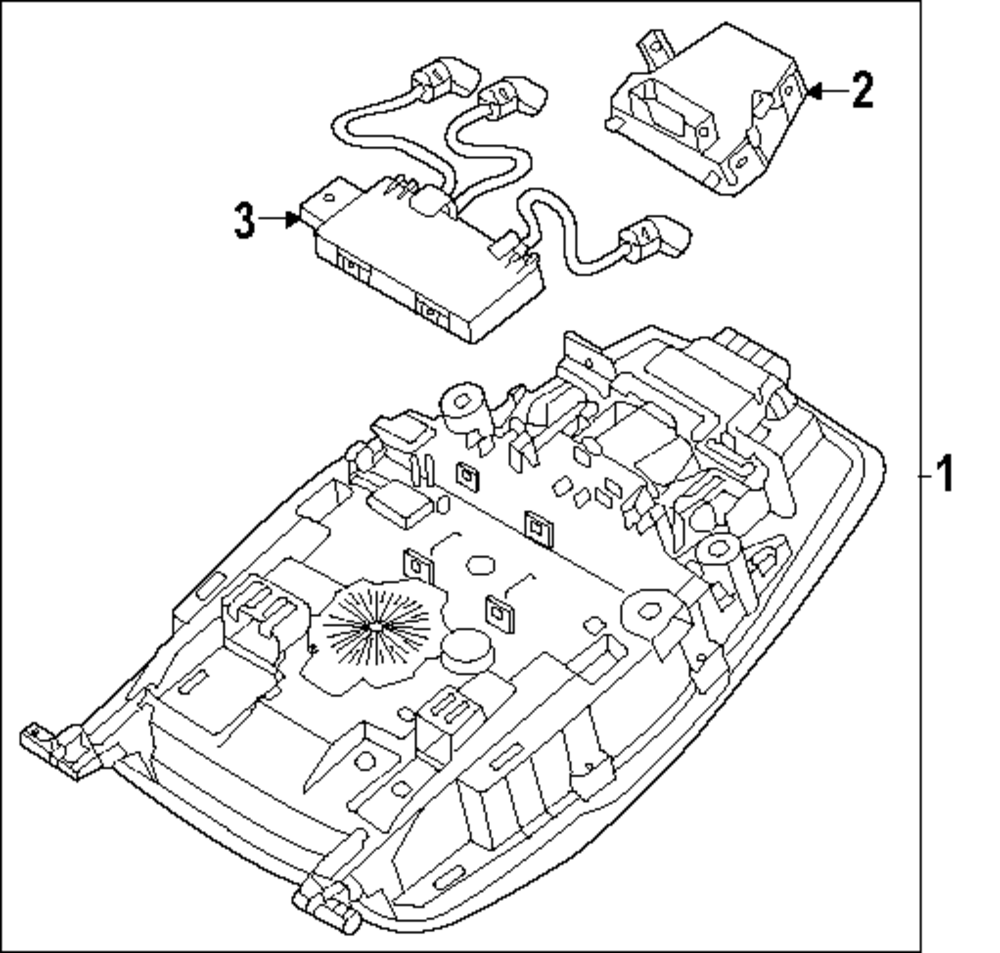 2
3
1